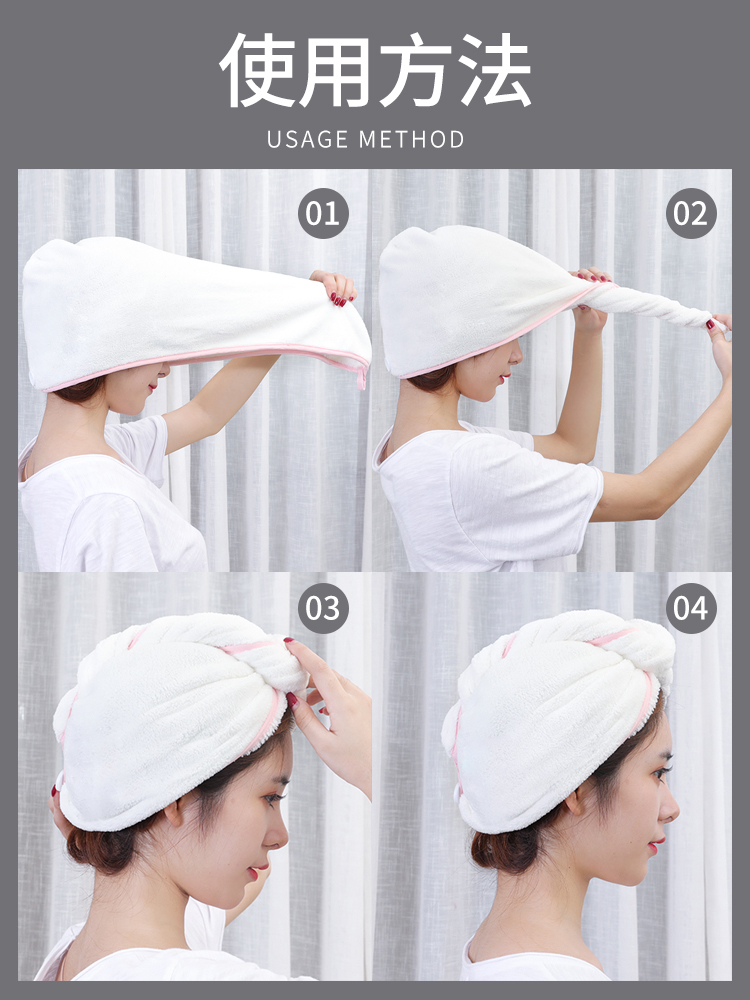 使用方法

USAGE METHOD

01

02

03

04