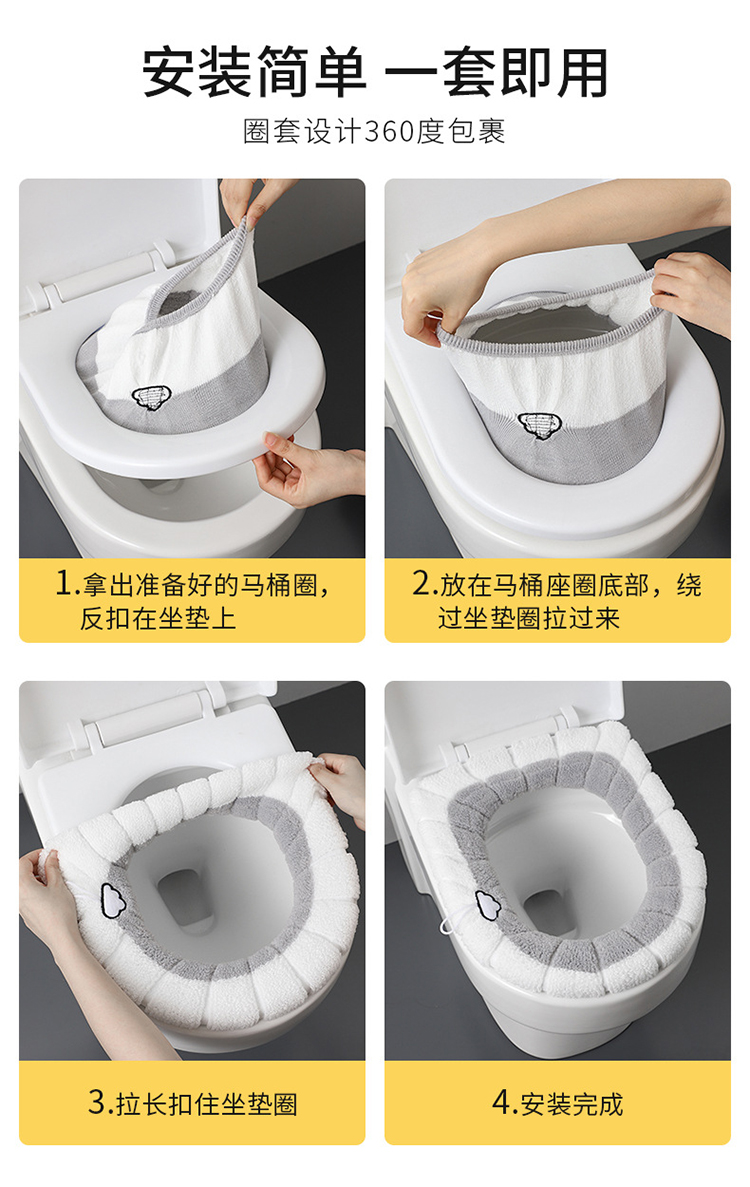 安装简单 一套即用
圈套设计360度包裹

1.拿出准备好的马桶圈，反扣在坐垫上

2.放在马桶座圈底部，绕过坐垫圈拉过来

3.拉长扣住坐垫圈

4.安装完成