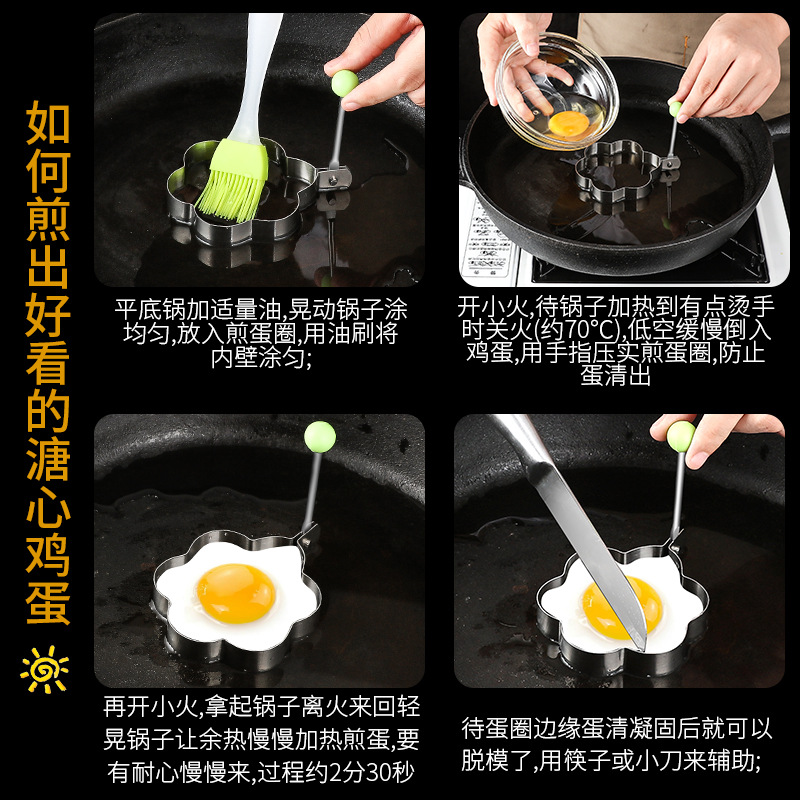 如何煎出好看的溏心鸡蛋

平底锅加适量油,晃动锅子涂均匀,放入煎蛋圈,用油刷将内壁涂匀;

开小火,待锅子加热到有点烫手时关火(约70°C),低空缓慢倒入鸡蛋,用手指压实煎蛋圈,防止蛋清出

再开小火,拿起锅子离火来回轻晃锅子让余热慢慢加热煎蛋,要有耐心慢慢来,过程约2分30秒

待蛋圈边缘蛋清凝固后就可以脱模了,用筷子或小刀来辅助;