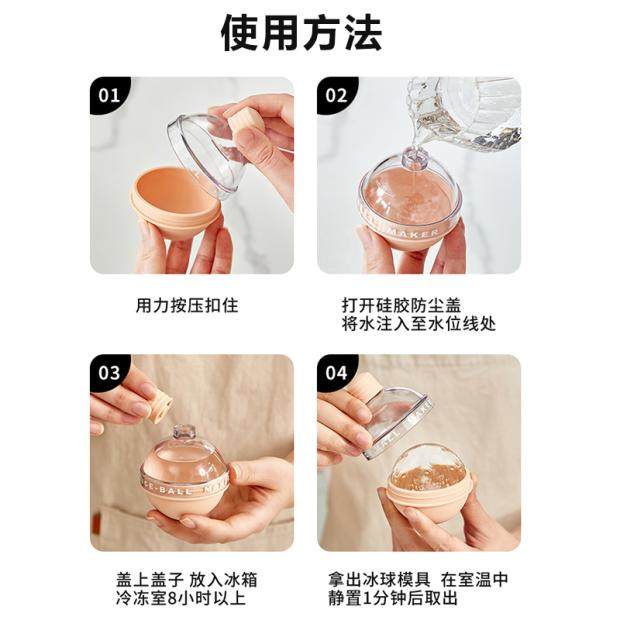 使用方法

01

用力按压扣住

02

打开硅胶防尘盖
将水注入至水位线处

03

盖上盖子 放入冰箱
冷冻室8小时以上

04

拿出冰球模具 在室温中
静置1分钟后取出