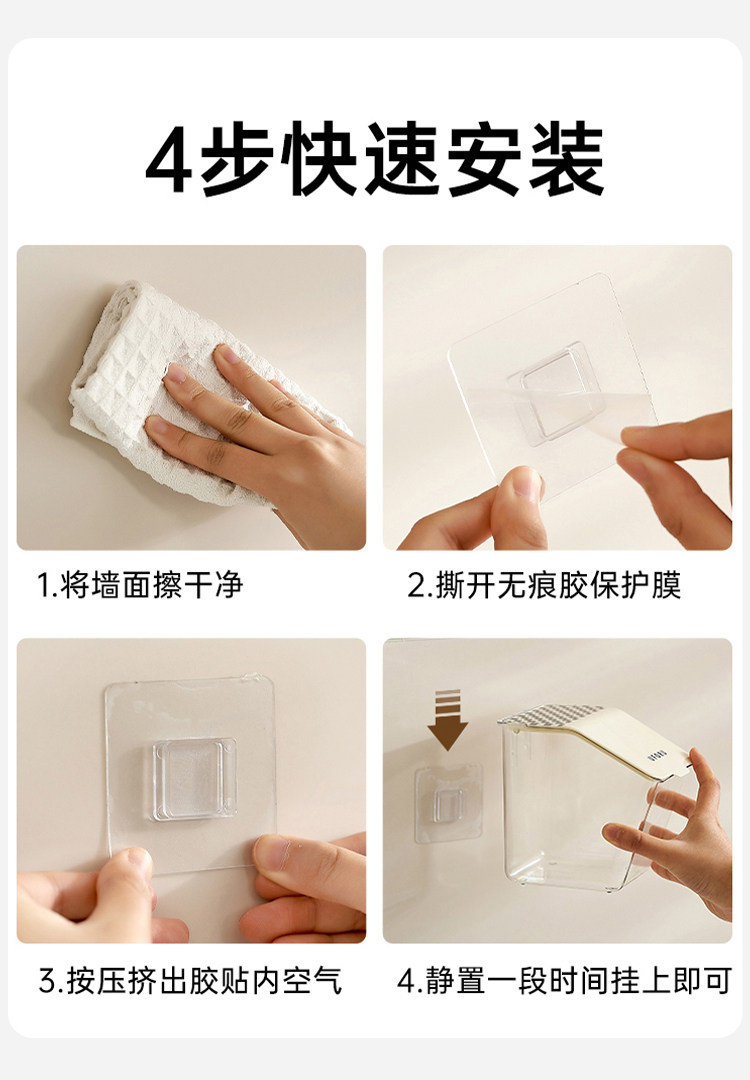 4步快速安装

1.将墙面擦干净

2.撕开无痕胶保护膜

3.按压挤出胶贴内空气

4.静置一段时间挂上即可