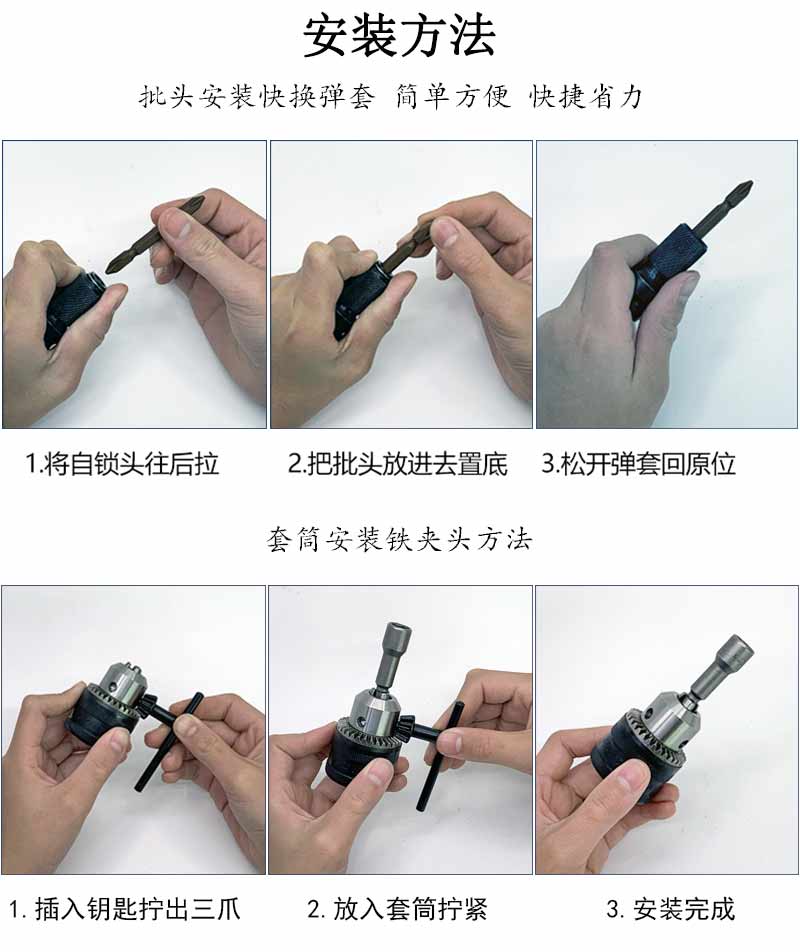 安装方法

批头安装快换弹套 简单方便 快捷省力

1.将自锁头往后拉

2.把批头放进去置底

3.松开弹套回原位

套筒安装铁夹头方法

1. 插入钥匙拧出三爪

2. 放入套筒拧紧

3. 安装完成