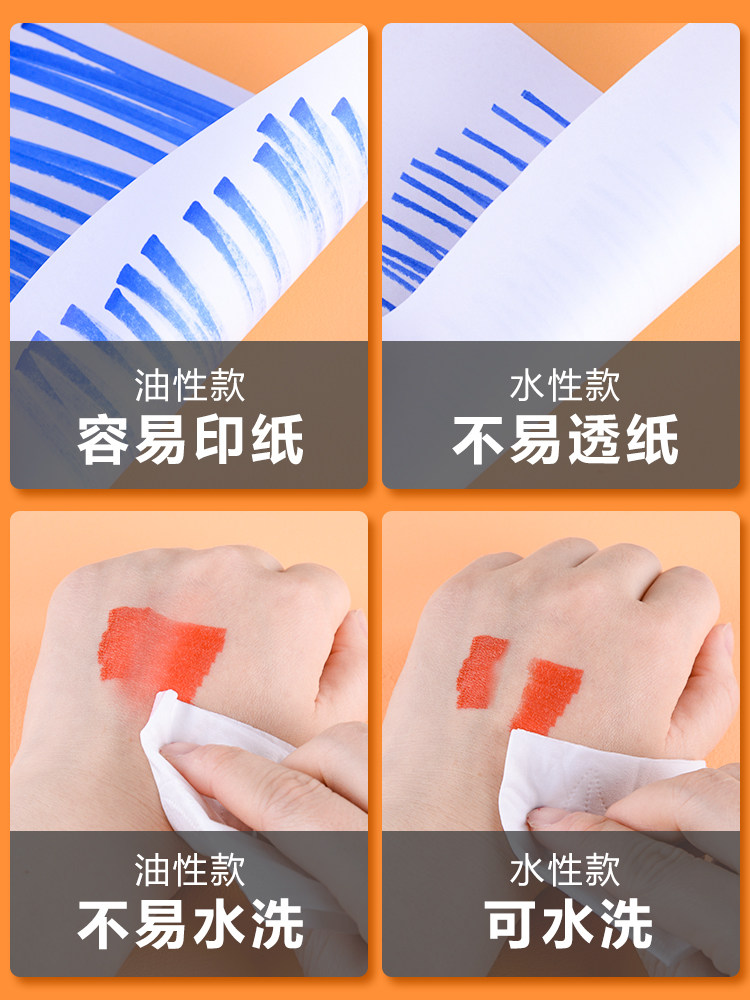 油性款
容易印纸

水性款
不易透纸

油性款
不易水洗

水性款
可水洗