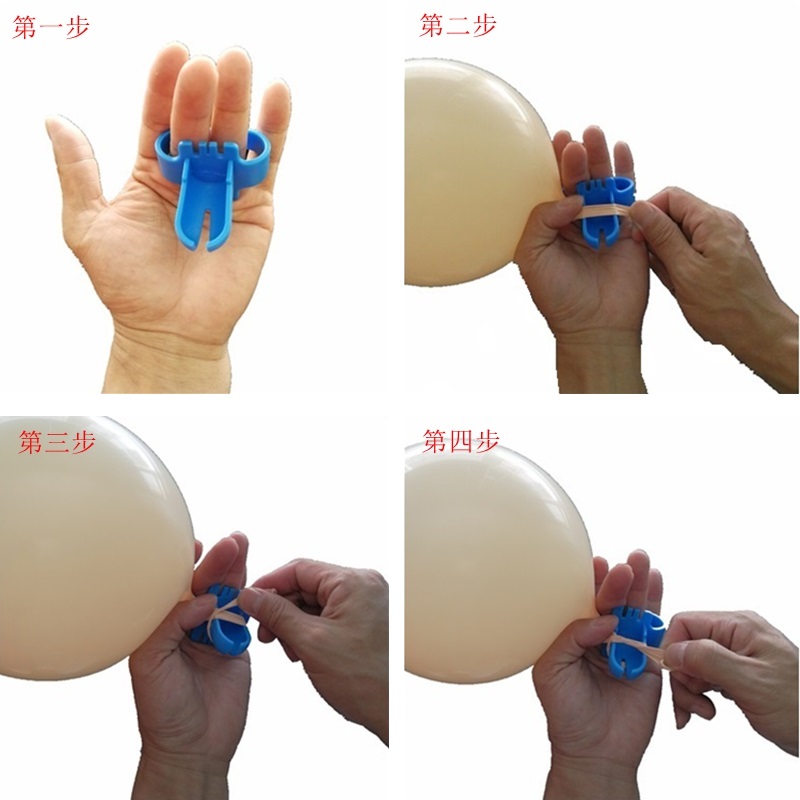 第一步

第二步

第三步

第四步