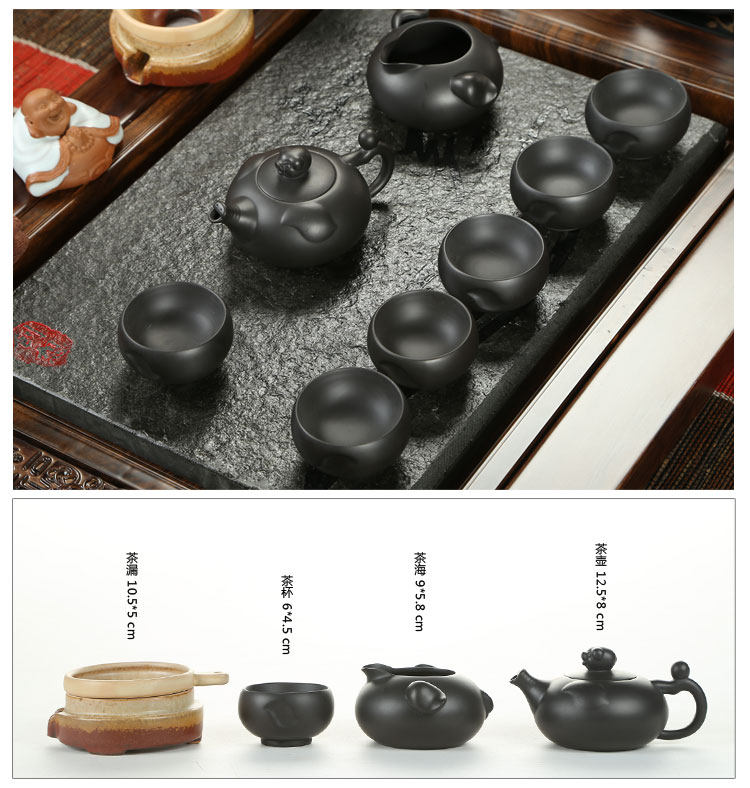 茶漏 10.5*5 cm

茶杯 6*4.5 cm

茶海 9*5.8 cm

茶壶 12.5*8 cm