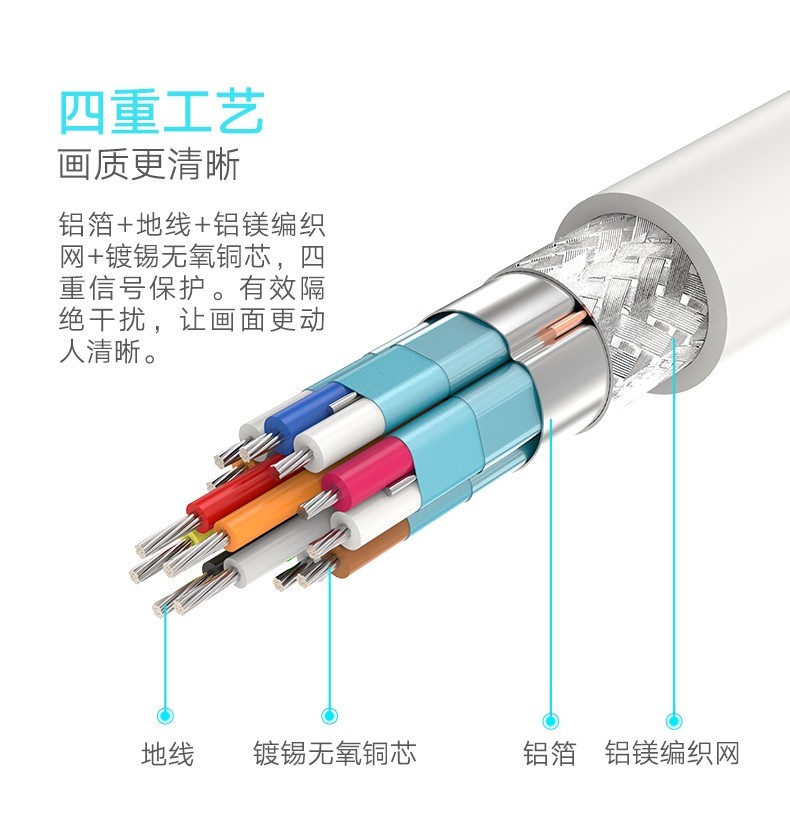 四重工艺
画质更清晰

铝箔+地线+铝镁编织网+镀锡无氧铜芯，四重信号保护。有效隔绝干扰，让画面更动人清晰。

地线 镀锡无氧铜芯 铝箔 铝镁编织网