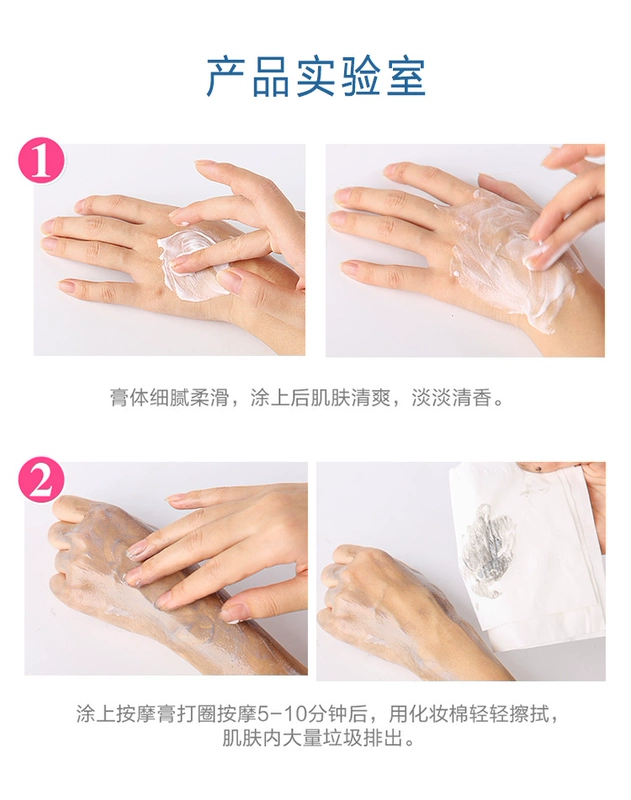 产品实验室

1

膏体细腻柔滑，涂上后肌肤清爽，淡淡清香。

2

涂上按摩膏打圈按摩5-10分钟后，用化妆棉轻轻擦拭，肌肤内大量垃圾排出。