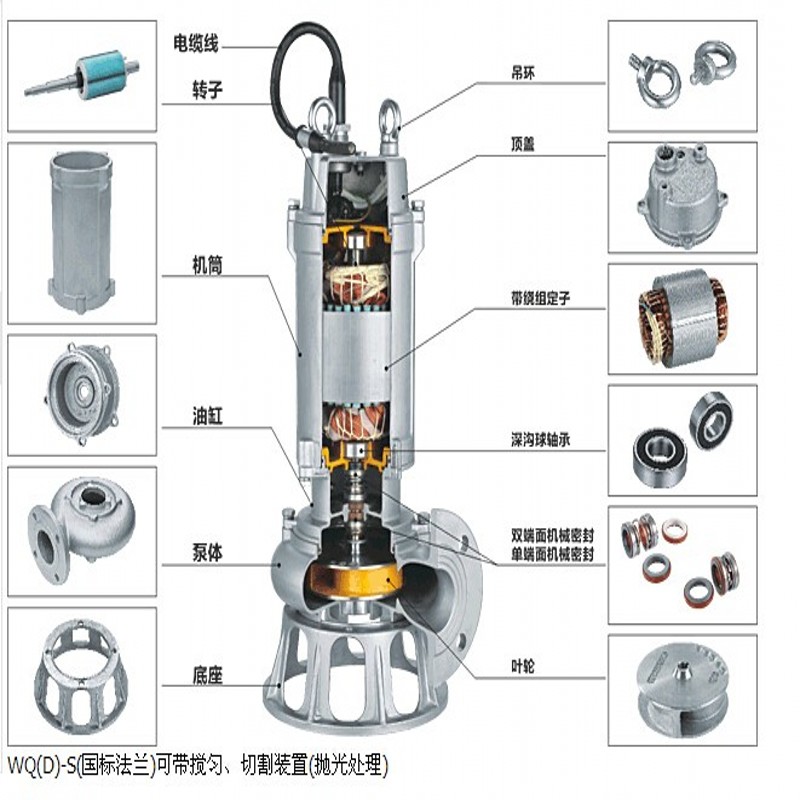 电缆线
转子
机筒
油缸
泵体
底座

吊环
顶盖
带绕组定子
深沟球轴承
双端面机械密封
单端面机械密封
叶轮

WQ(D)-S(国标法兰)可带搅匀、切割装置(抛光处理)