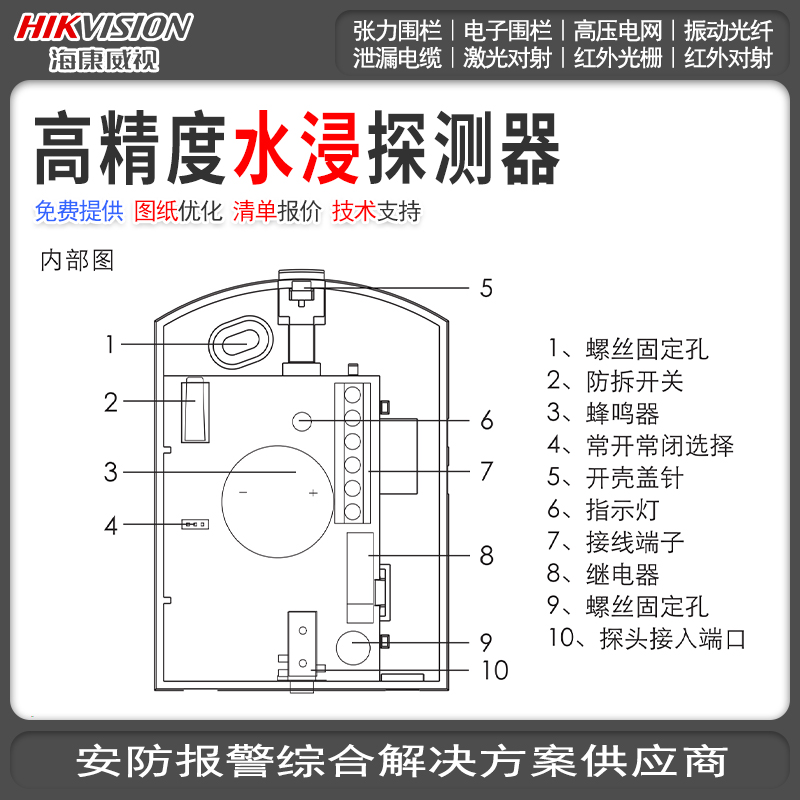 HIKVISION
海康威视

张力围栏 | 电子围栏 | 高压电网 | 振动光纤
泄漏电缆 | 激光对射 | 红外光栅 | 红外对射

高精度水浸探测器

免费提供 图纸优化 清单报价 技术支持

内部图

1
2
3
4
5
6
7
8
9
10

−
+

1、螺丝固定孔
2、防拆开关
3、蜂鸣器
4、常开常闭选择
5、开壳盖针
6、指示灯
7、接线端子
8、继电器
9、螺丝固定孔
10、探头接入端口

安防报警综合解决方案供应商