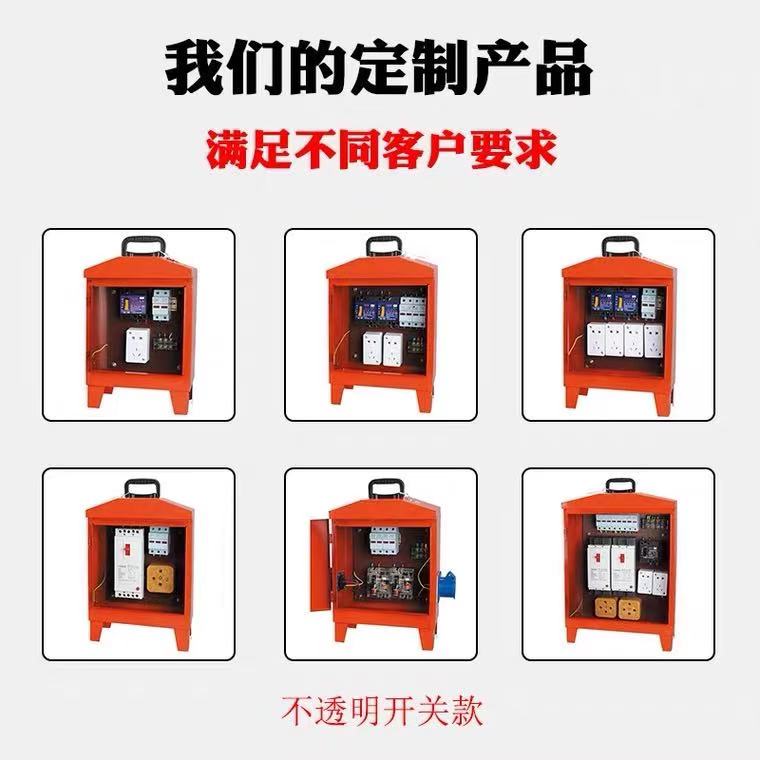 我们的定制产品

满足不同客户要求

不透明开关款