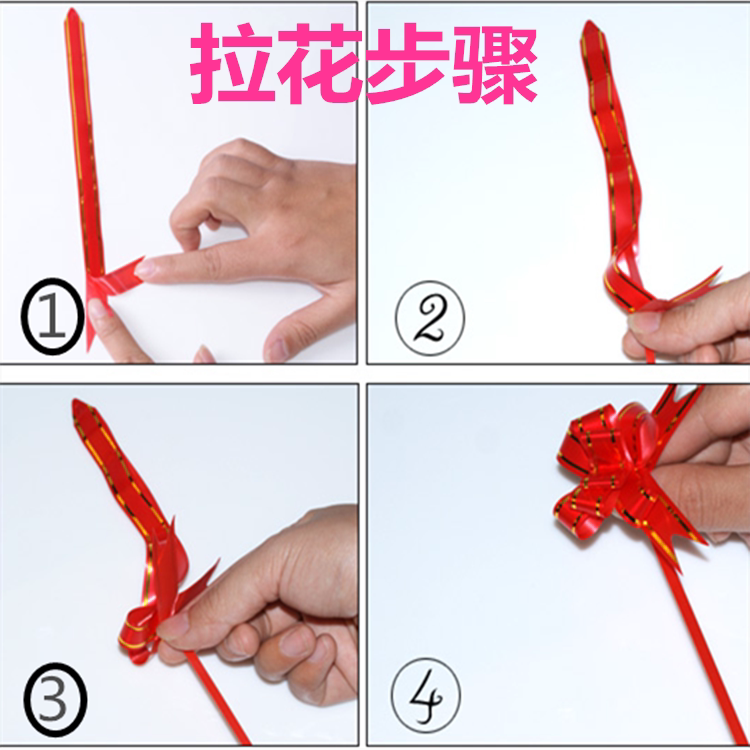 拉花步骤

①

②

③

④