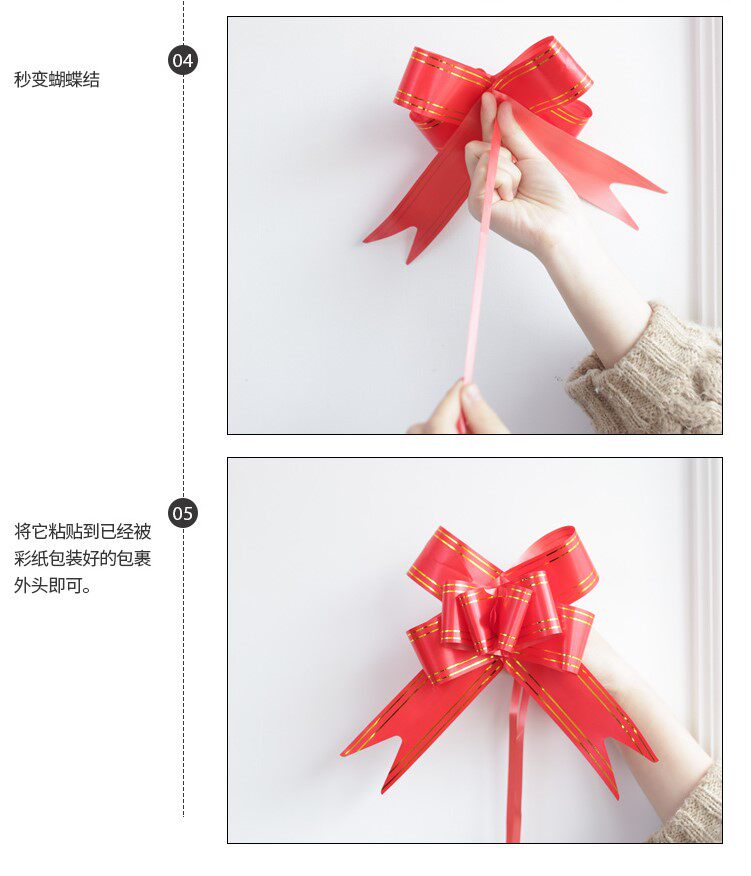 04

秒变蝴蝶结

05

将它粘贴到已经被彩纸包装好的包裹外头即可。