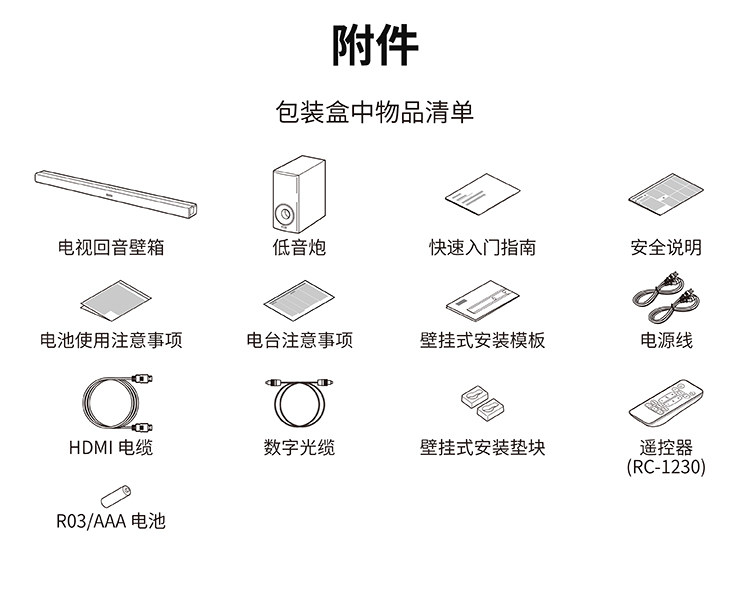 附件

包装盒中物品清单

电视回音壁箱

低音炮

快速入门指南

安全说明

电池使用注意事项

电台注意事项

壁挂式安装模板

电源线

HDMI 电缆

数字光缆

壁挂式安装垫块

遥控器 (RC-1230)

R03/AAA 电池