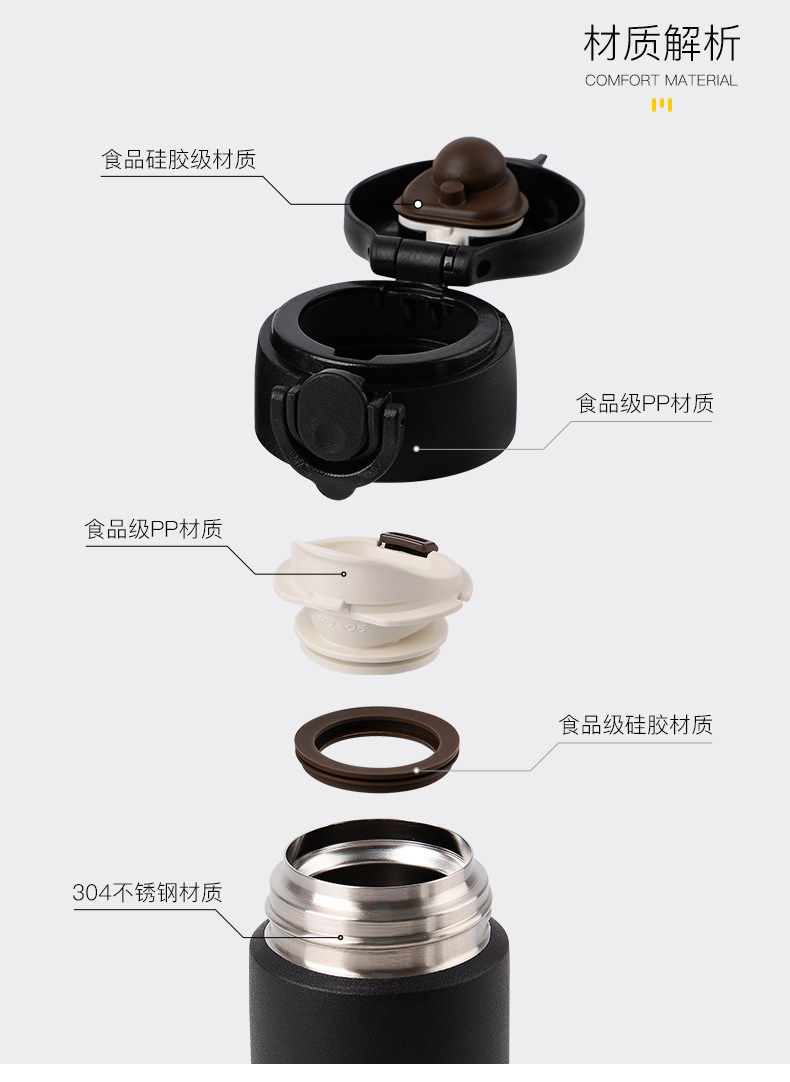 材质解析
COMFORT MATERIAL

食品硅胶级材质

食品级PP材质

食品级PP材质

食品级硅胶材质

304不锈钢材质