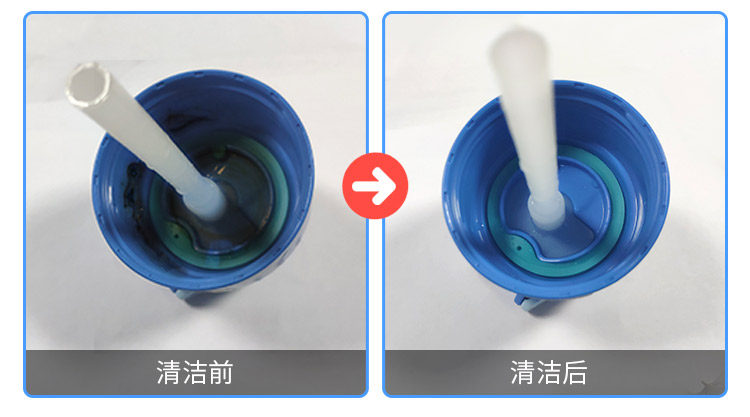 清洁前

清洁后