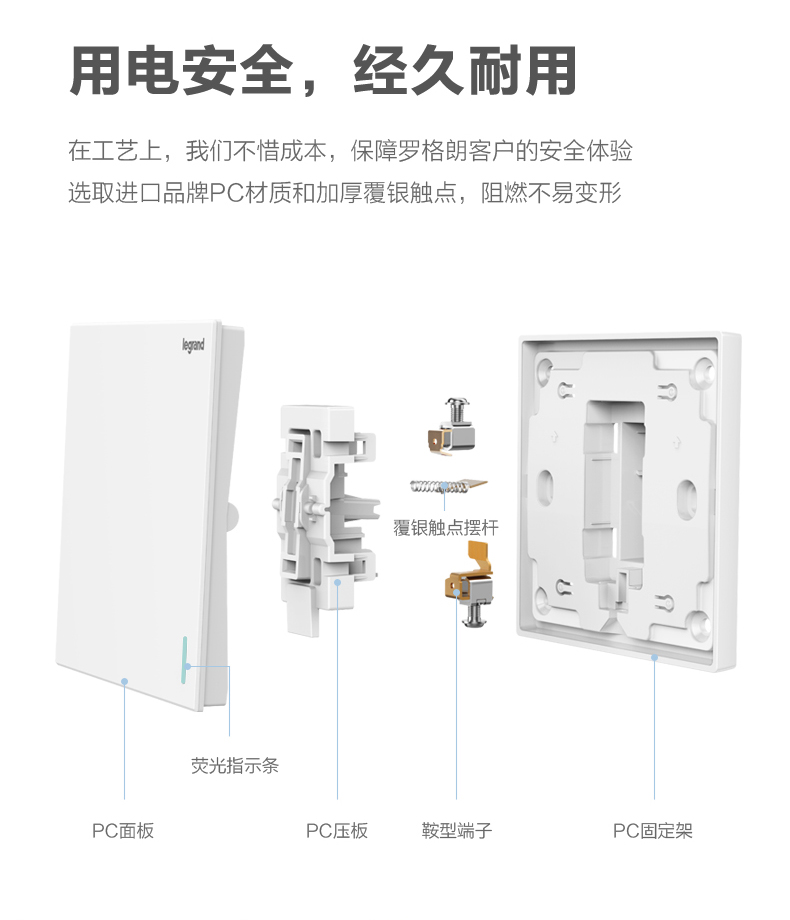 用电安全，经久耐用

在工艺上，我们不惜成本，保障罗格朗客户的安全体验
选取进口品牌PC材质和加厚覆银触点，阻燃不易变形

legrand

覆银触点摆杆

荧光指示条

PC面板

PC压板

鞍型端子

PC固定架