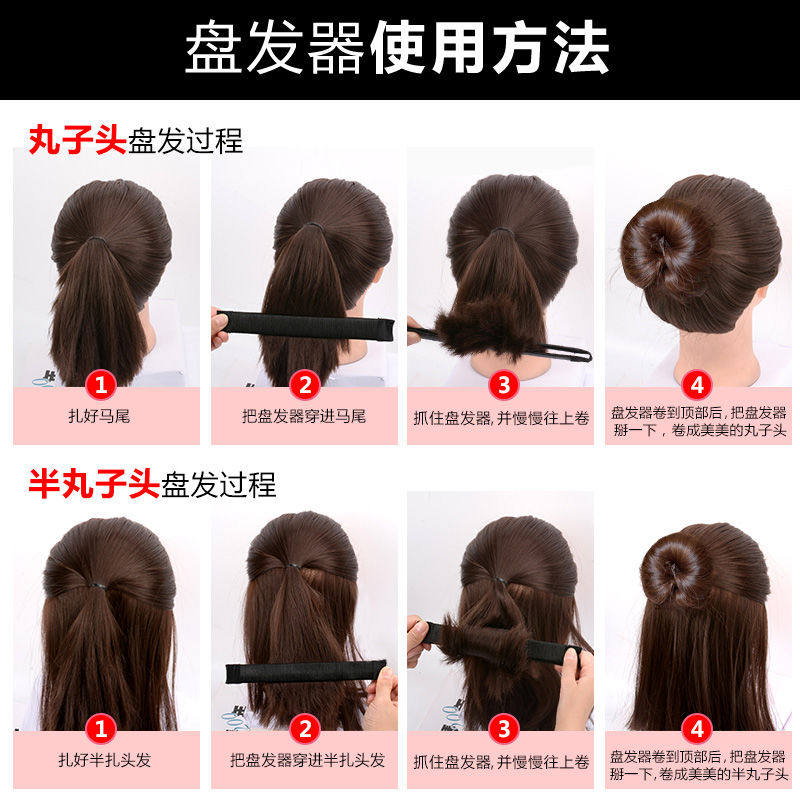 盘发器使用方法

丸子头盘发过程

1
扎好马尾

2
把盘发器穿进马尾

3
抓住盘发器，并慢慢往上卷

4
盘发器卷到顶部后，把盘发器掰一下，卷成美美的丸子头

半丸子头盘发过程

1
扎好半扎头发

2
把盘发器穿进半扎头发

3
抓住盘发器，并慢慢往上卷

4
盘发器卷到顶部后，把盘发器掰一下，卷成美美的半丸子头