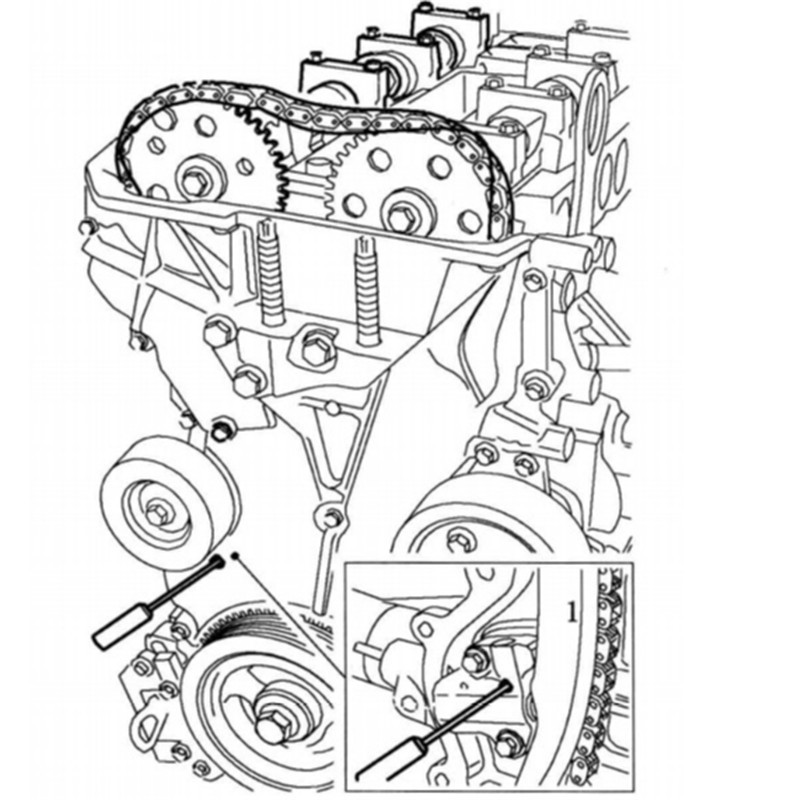 1