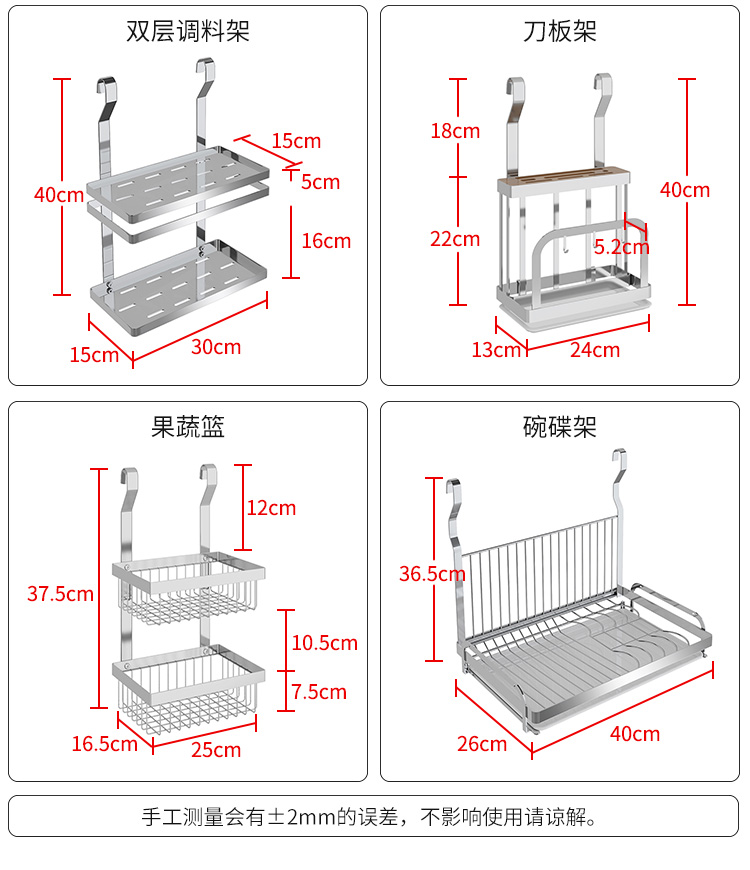 双层调料架

40cm
15cm
5cm
16cm
15cm
30cm

刀板架

18cm
22cm
40cm
5.2cm
13cm
24cm

果蔬篮

12cm
37.5cm
10.5cm
7.5cm
16.5cm
25cm

碗碟架

36.5cm
26cm
40cm

手工测量会有±2mm的误差，不影响使用请谅解。