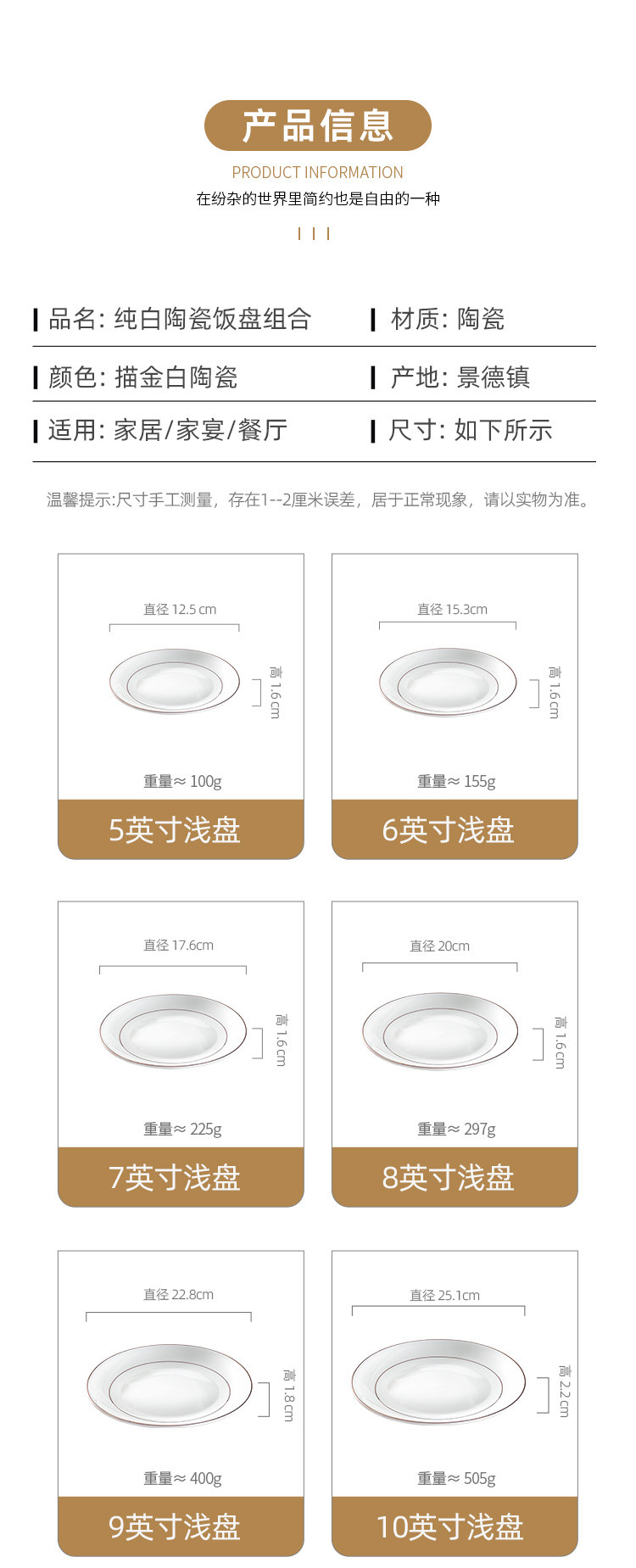 产品信息

PRODUCT INFORMATION

在纷杂的世界里简约也是自由的一种

品名: 纯白陶瓷饭盘组合

材质: 陶瓷

颜色: 描金白陶瓷

产地: 景德镇

适用: 家居/家宴/餐厅

尺寸: 如下所示

温馨提示:尺寸手工测量，存在1--2厘米误差，居于正常现象，请以实物为准。

直径 12.5 cm

高 1.6cm

重量≈ 100g

5英寸浅盘

直径 15.3cm

高 1.6cm

重量≈ 155g

6英寸浅盘

直径 17.6cm

高 1.6cm

重量≈ 225g

7英寸浅盘

直径 20cm

高 1.6cm

重量≈ 297g

8英寸浅盘

直径 22.8cm

高 1.8cm

重量≈ 400g

9英寸浅盘

直径 25.1cm

高 2.2cm

重量≈ 505g

10英寸浅盘