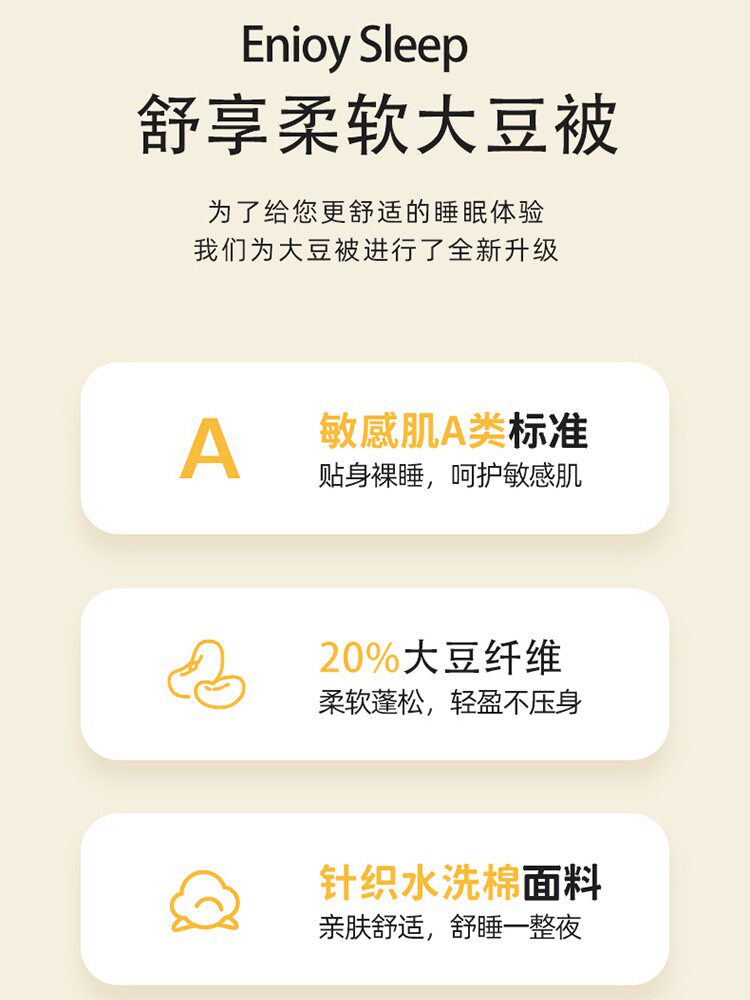 Enioy Sleep
舒享柔软大豆被

为了给您更舒适的睡眠体验
我们为大豆被进行了全新升级

A

敏感肌A类标准
贴身裸睡，呵护敏感肌

20%大豆纤维
柔软蓬松，轻盈不压身

针织水洗棉面料
亲肤舒适，舒睡一整夜