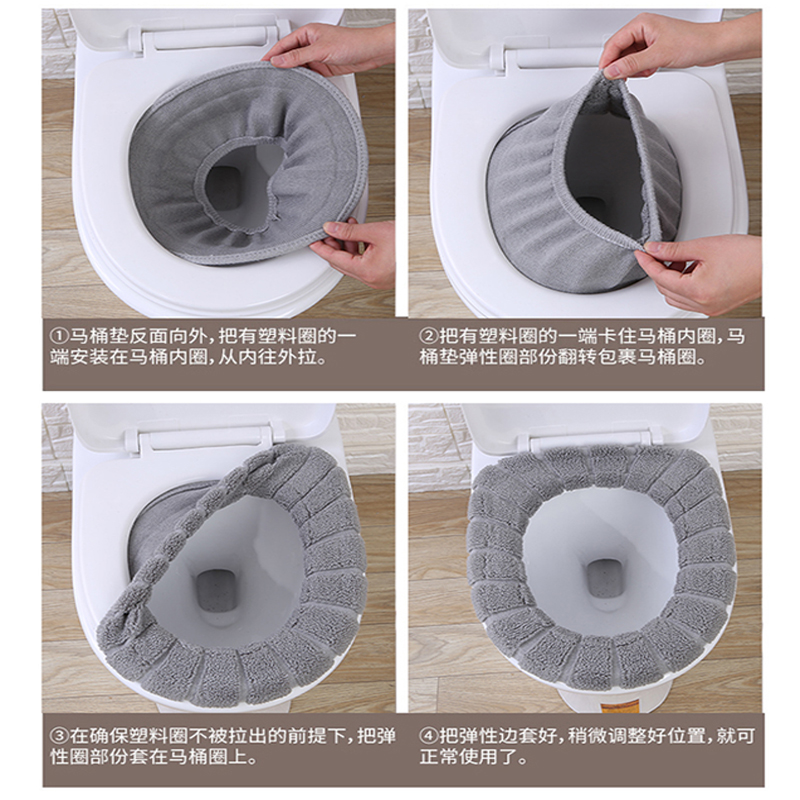 ①马桶垫反面向外，把有塑料圈的一端安装在马桶内圈，从内往外拉。

②把有塑料圈的一端卡住马桶内圈，马桶垫弹性圈部份翻转包裹马桶圈。

③在确保塑料圈不被拉出的前提下，把弹性圈部份套在马桶圈上。

④把弹性边套好，稍微调整好位置，就可正常使用了。