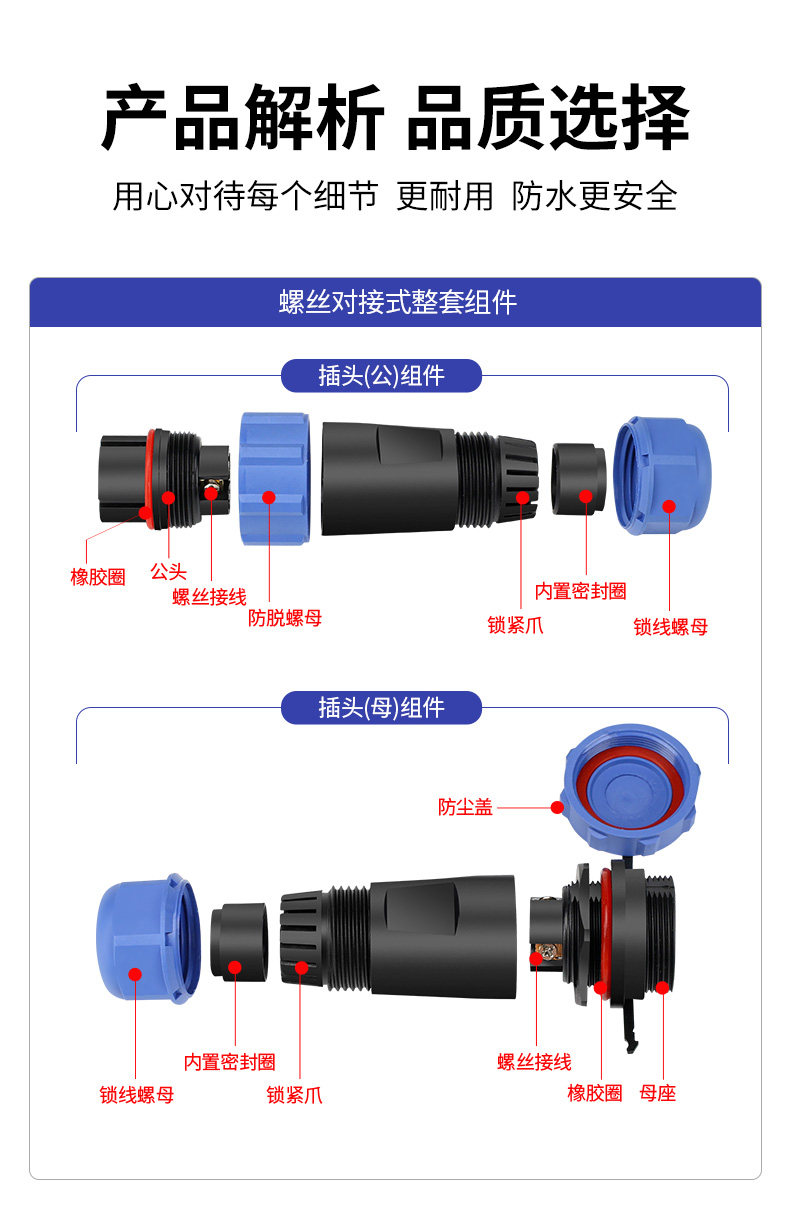 产品解析 品质选择

用心对待每个细节 更耐用 防水更安全

螺丝对接式整套组件

插头(公)组件

橡胶圈

公头

螺丝接线

防脱螺母

锁紧爪

内置密封圈

锁线螺母

插头(母)组件

防尘盖

锁线螺母

内置密封圈

锁紧爪

螺丝接线

橡胶圈

母座