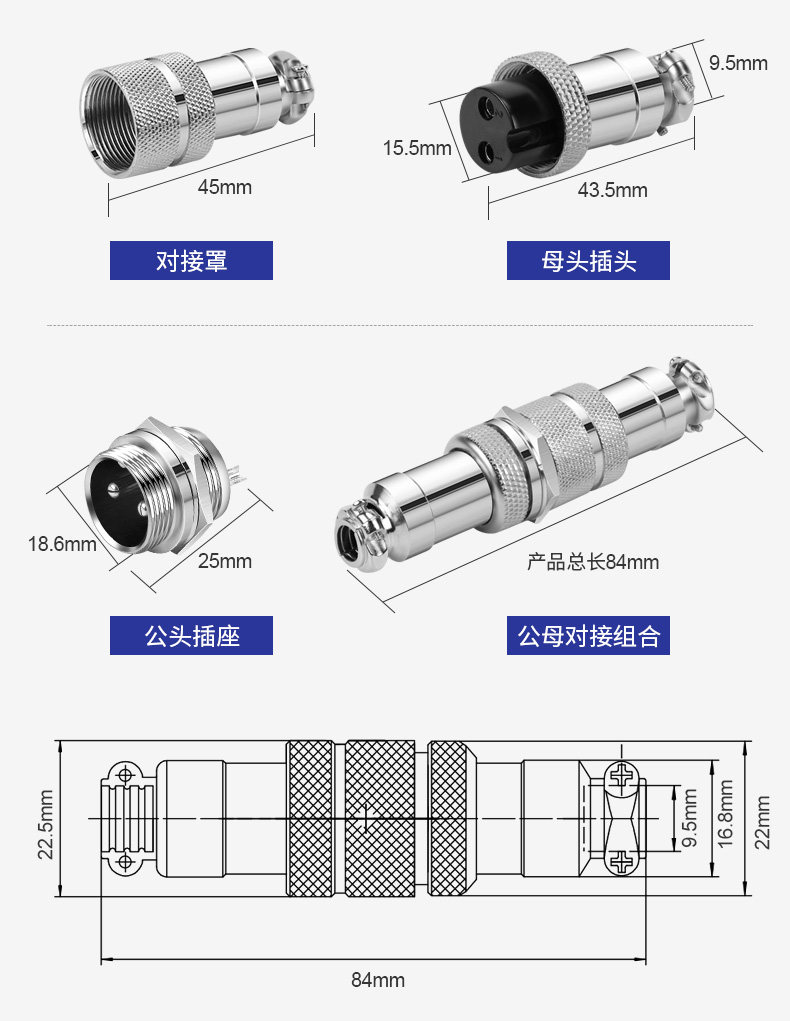 45mm

对接罩

9.5mm

15.5mm

43.5mm

母头插头

18.6mm

25mm

公头插座

产品总长84mm

公母对接组合

22.5mm

9.5mm

16.8mm

22mm

84mm