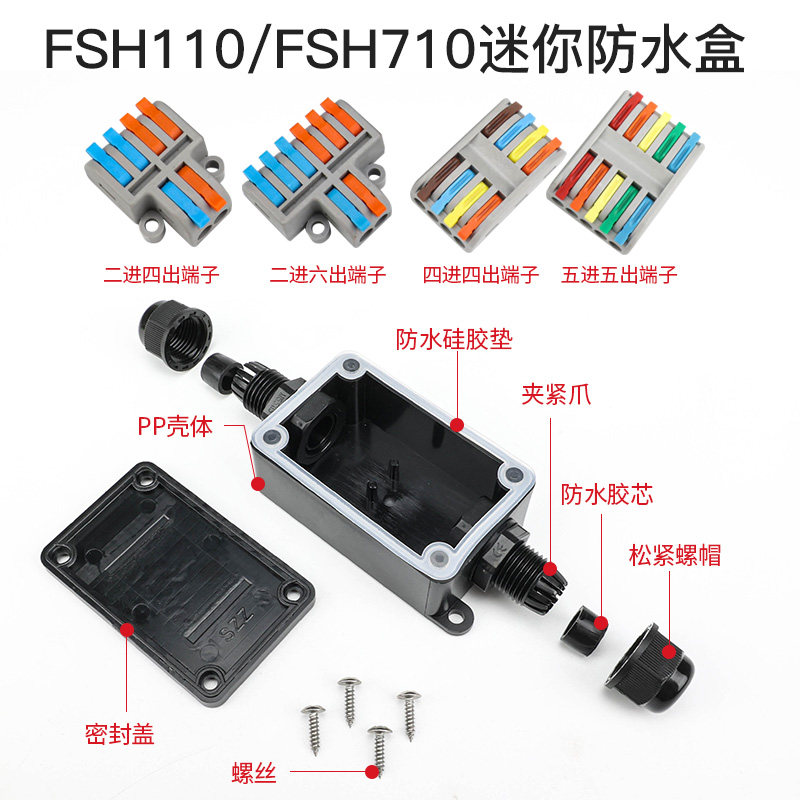 FSH110/FSH710迷你防水盒

二进四出端子
二进六出端子
四进四出端子
五进五出端子

防水硅胶垫
夹紧爪
PP壳体
防水胶芯
松紧螺帽
密封盖
螺丝