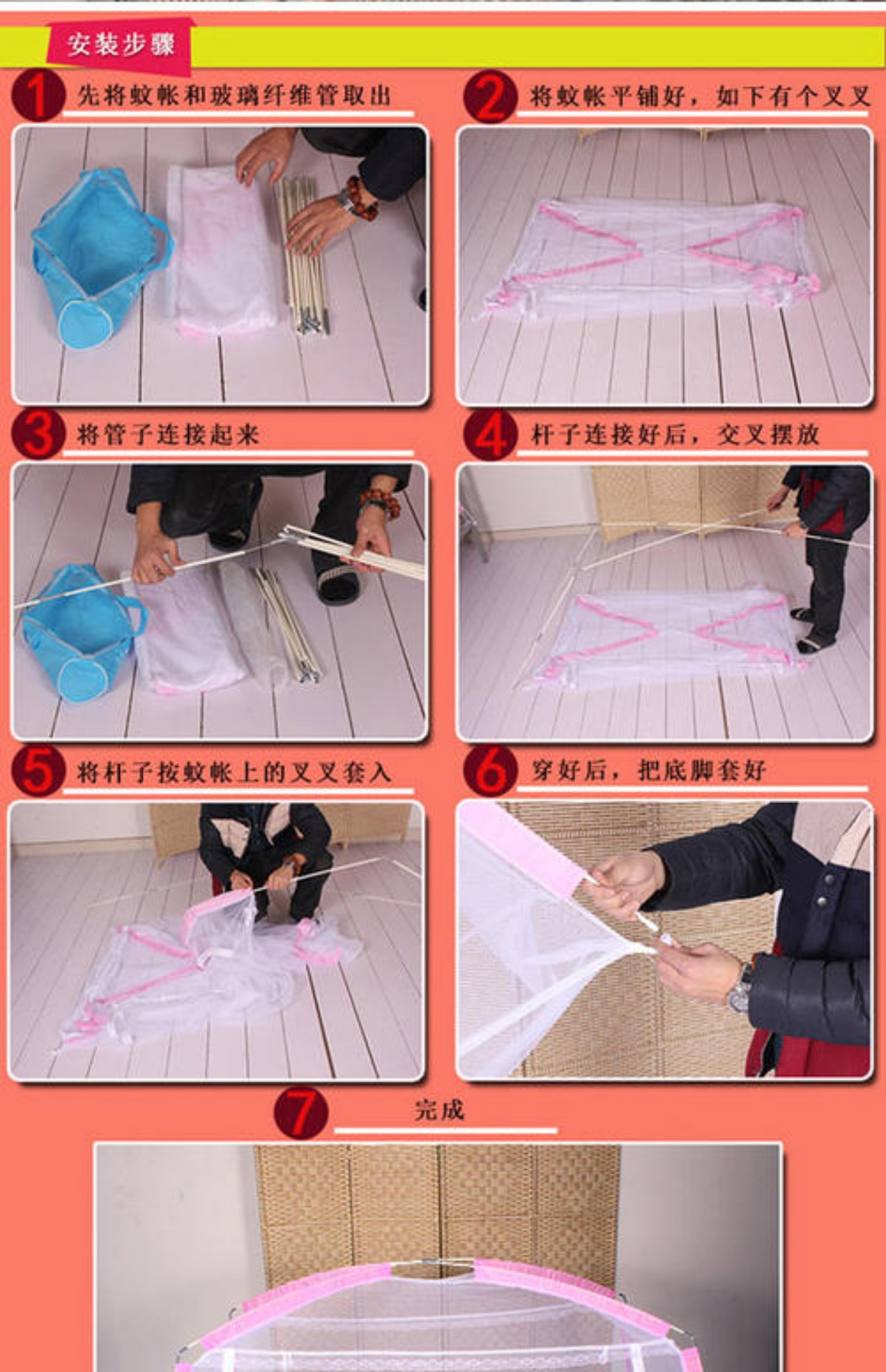 安装步骤

1 先将蚊帐和玻璃纤维管取出

2 将蚊帐平铺好，如下有个叉叉

3 将管子连接起来

4 杆子连接好后，交叉摆放

5 将杆子按蚊帐上的叉叉套入

6 穿好后，把底脚套好

7 完成