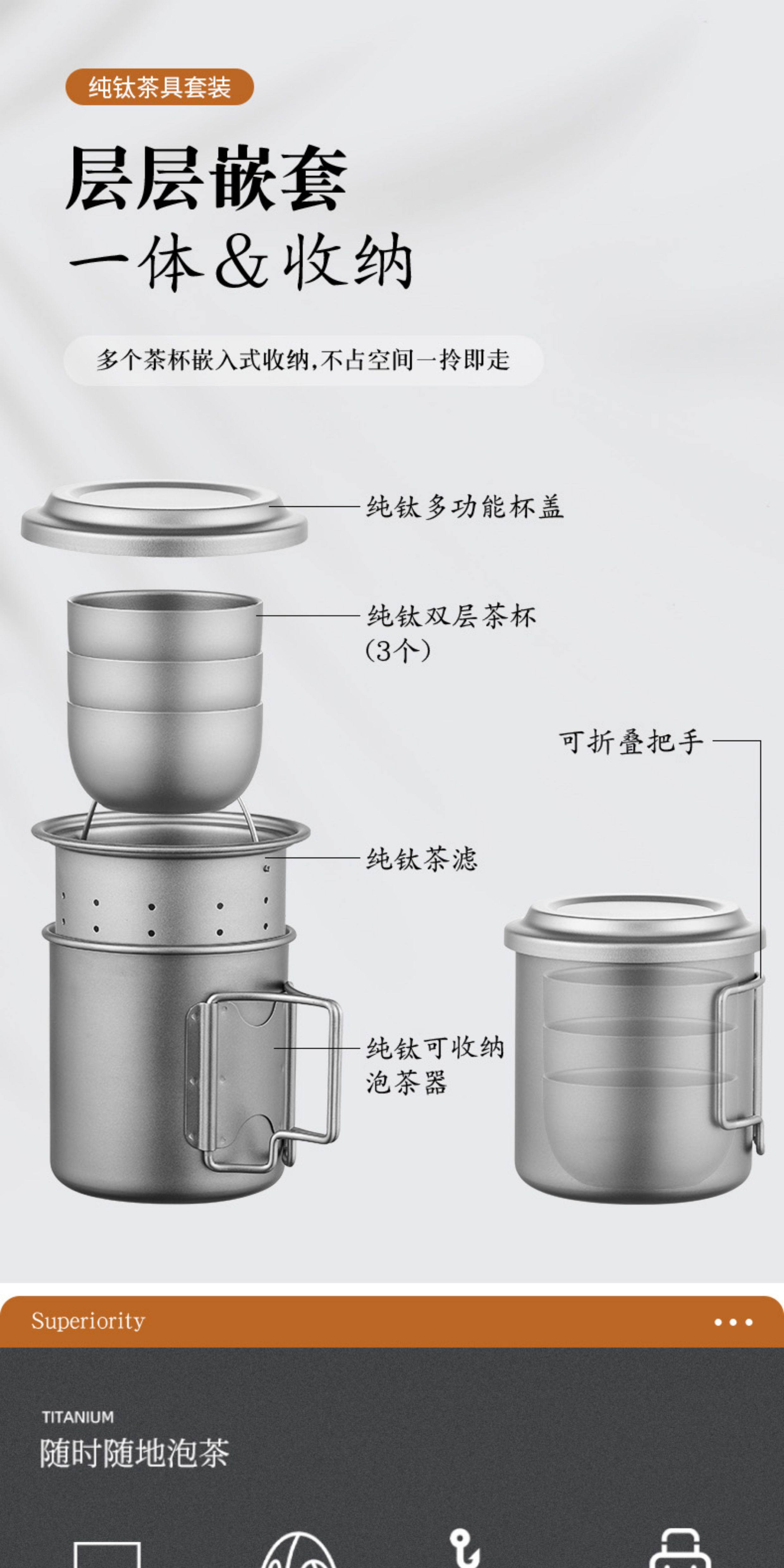 纯钛茶具套装

层层嵌套
一体&收纳

多个茶杯嵌入式收纳,不占空间一拎即走

纯钛多功能杯盖

纯钛双层茶杯
(3个)

可折叠把手

纯钛茶滤

纯钛可收纳
泡茶器

Superiority

TITANIUM
随时随地泡茶