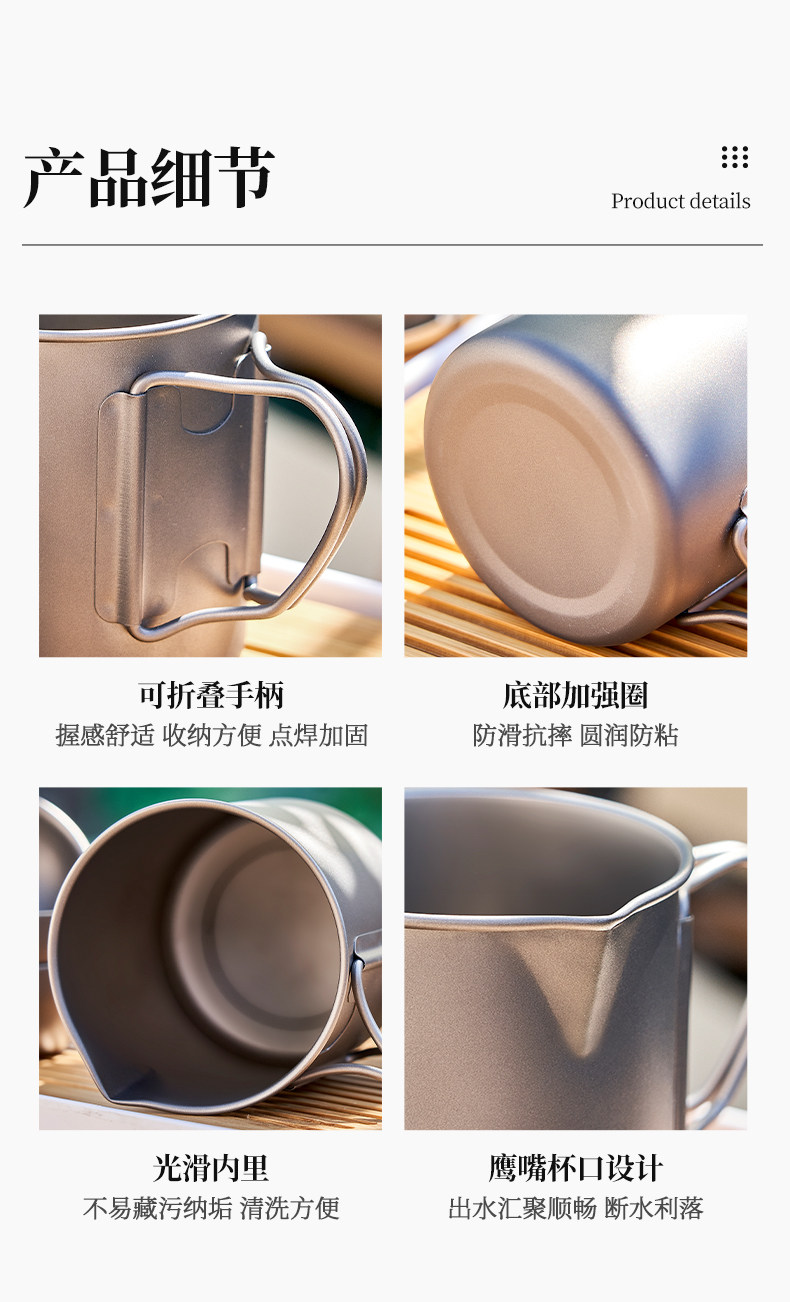 产品细节

Product details

可折叠手柄
握感舒适 收纳方便 点焊加固

底部加强圈
防滑抗摔 圆润防粘

光滑内里
不易藏污纳垢 清洗方便

鹰嘴杯口设计
出水汇聚顺畅 断水利落