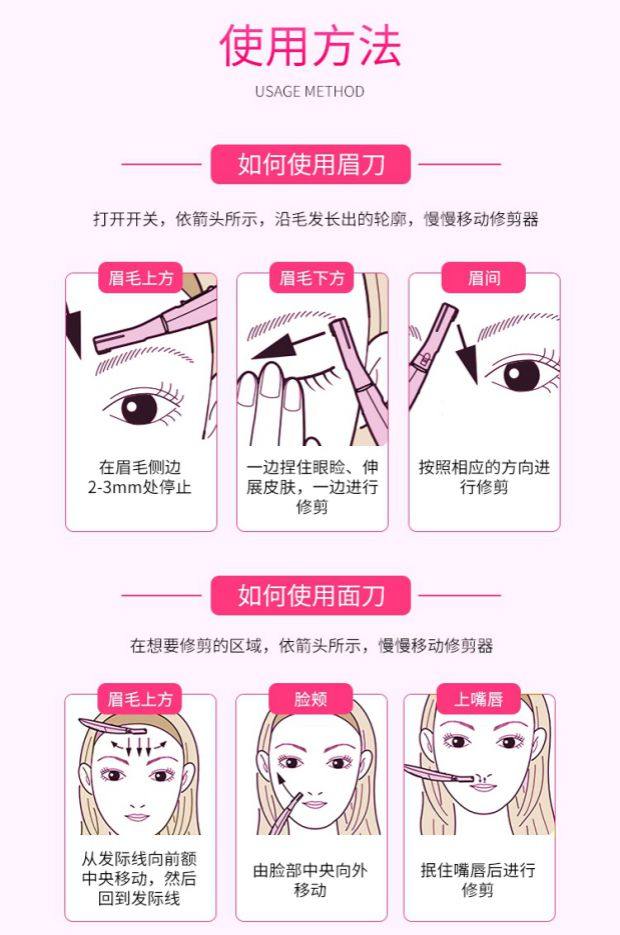 使用方法
USAGE METHOD

如何使用眉刀

打开开关，依箭头所示，沿毛发长出的轮廓，慢慢移动修剪器

眉毛上方

在眉毛侧边2-3mm处停止

眉毛下方

一边捏住眼睑、伸展皮肤，一边进行修剪

眉间

按照相应的方向进行修剪

如何使用面刀

在想要修剪的区域，依箭头所示，慢慢移动修剪器

眉毛上方

从发际线向前额中央移动，然后回到发际线

脸颊

由脸部中央向外移动

上嘴唇

抿住嘴唇后进行修剪