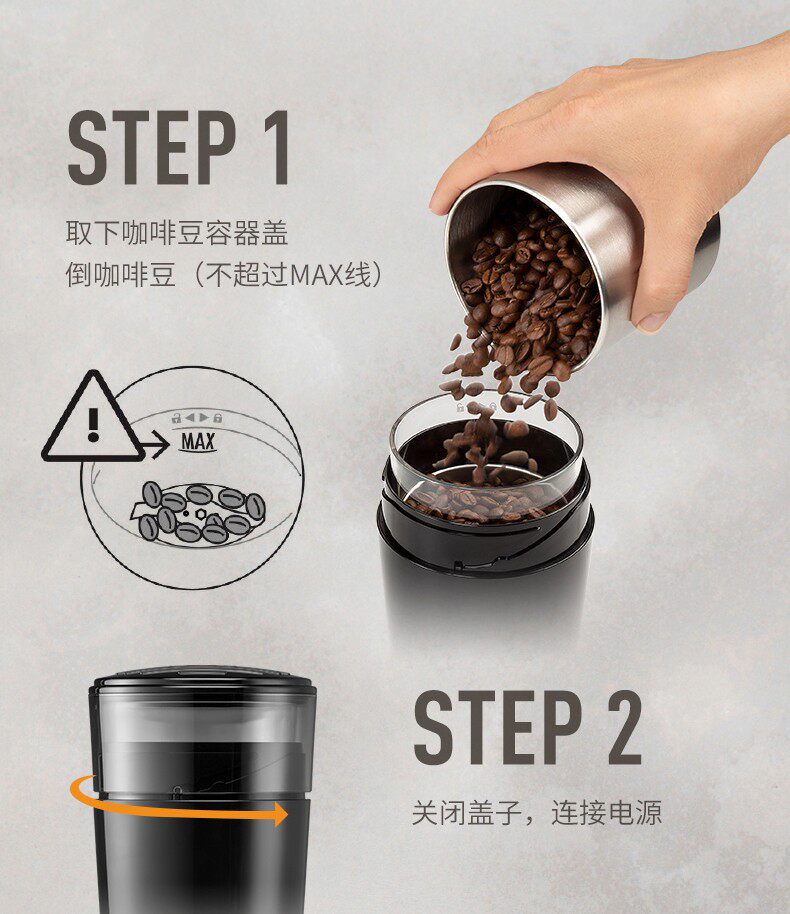 STEP 1

取下咖啡豆容器盖
倒咖啡豆（不超过MAX线）

MAX

STEP 2

关闭盖子，连接电源