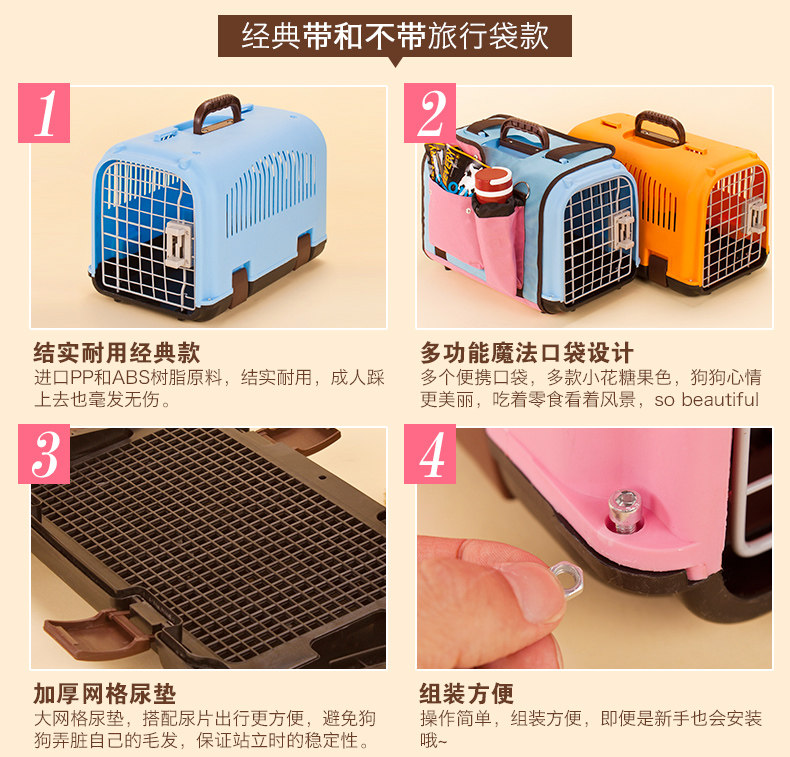 经典带和不带旅行袋款

1

结实耐用经典款
进口PP和ABS树脂原料，结实耐用，成人踩上去也毫发无伤。

2

多功能魔法口袋设计
多个便携口袋，多款小花糖果色，狗狗心情更美丽，吃着零食看着风景，so beautiful

3

加厚网格尿垫
大网格尿垫，搭配尿片出行更方便，避免狗狗弄脏自己的毛发，保证站立时的稳定性。

4

组装方便
操作简单，组装方便，即便是新手也会安装哦~