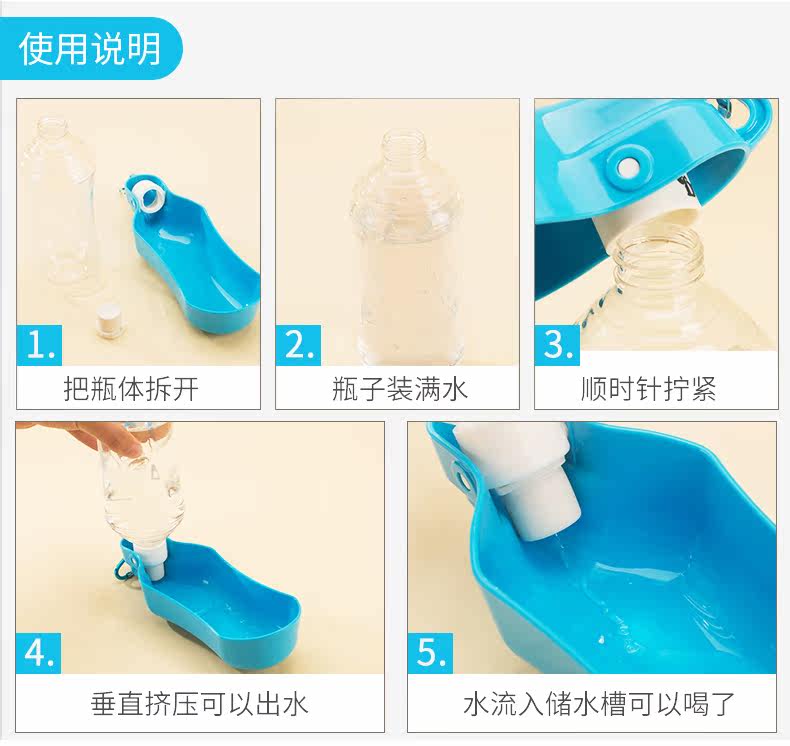 使用说明

1.
把瓶体拆开

2.
瓶子装满水

3.
顺时针拧紧

4.
垂直挤压可以出水

5.
水流入储水槽可以喝了