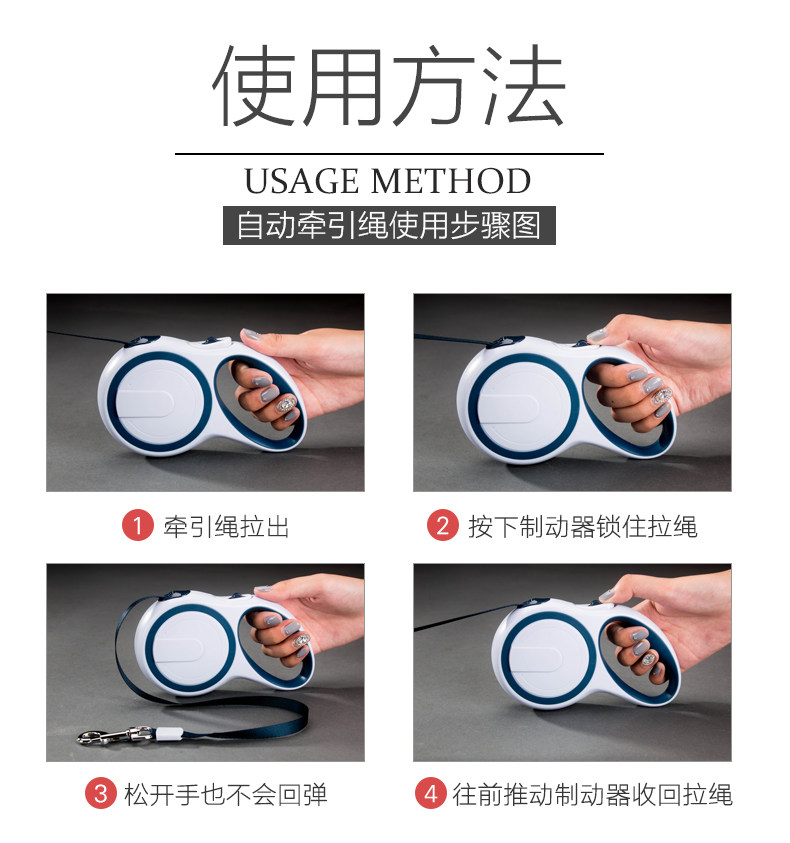 使用方法

USAGE METHOD

自动牵引绳使用步骤图

1 牵引绳拉出

2 按下制动器锁住拉绳

3 松开手也不会回弹

4 往前推动制动器收回拉绳