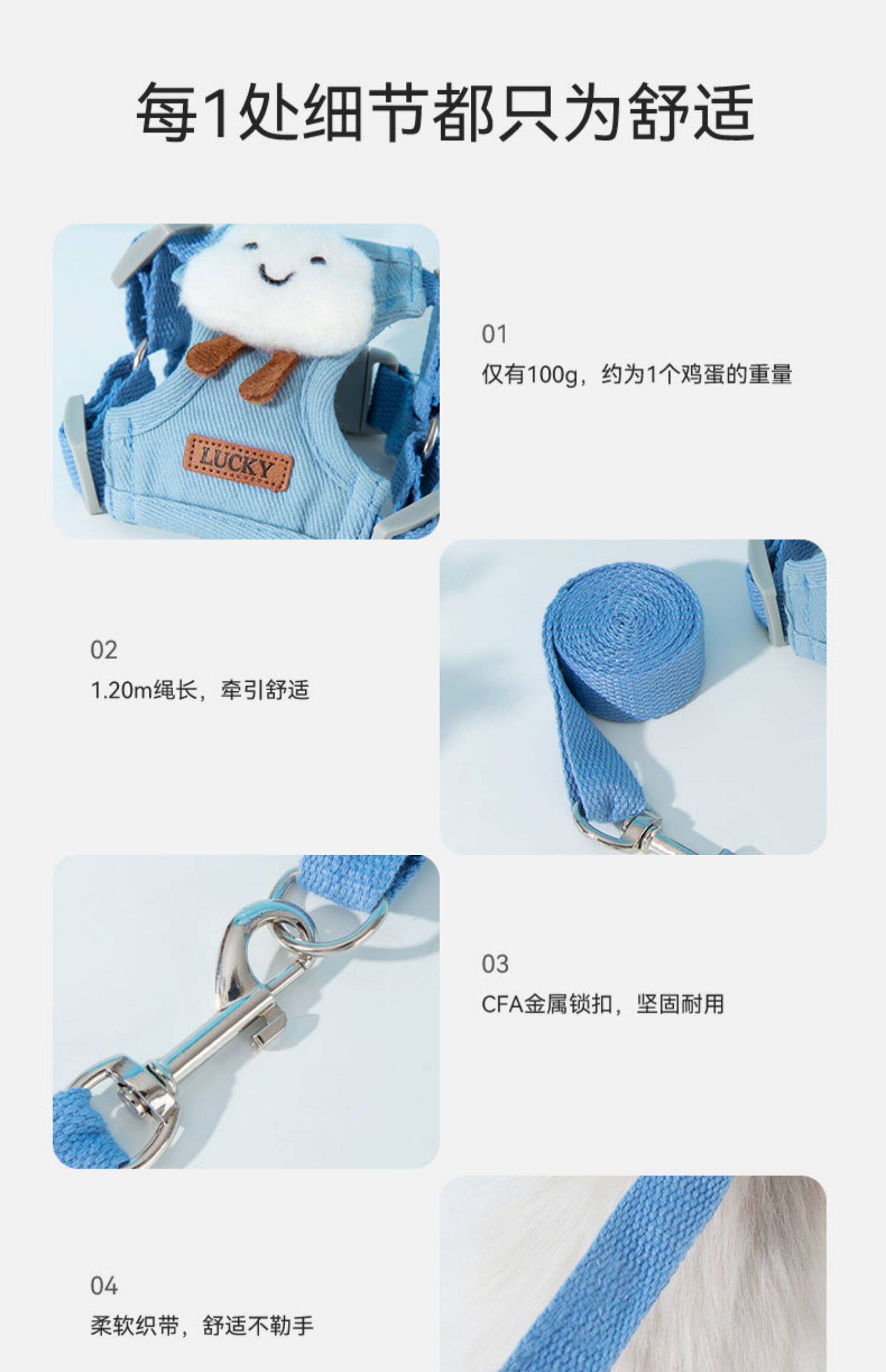 每1处细节都只为舒适

LUCKY

01
仅有100g，约为1个鸡蛋的重量

02
1.20m绳长，牵引舒适

03
CFA金属锁扣，坚固耐用

04
柔软织带，舒适不勒手