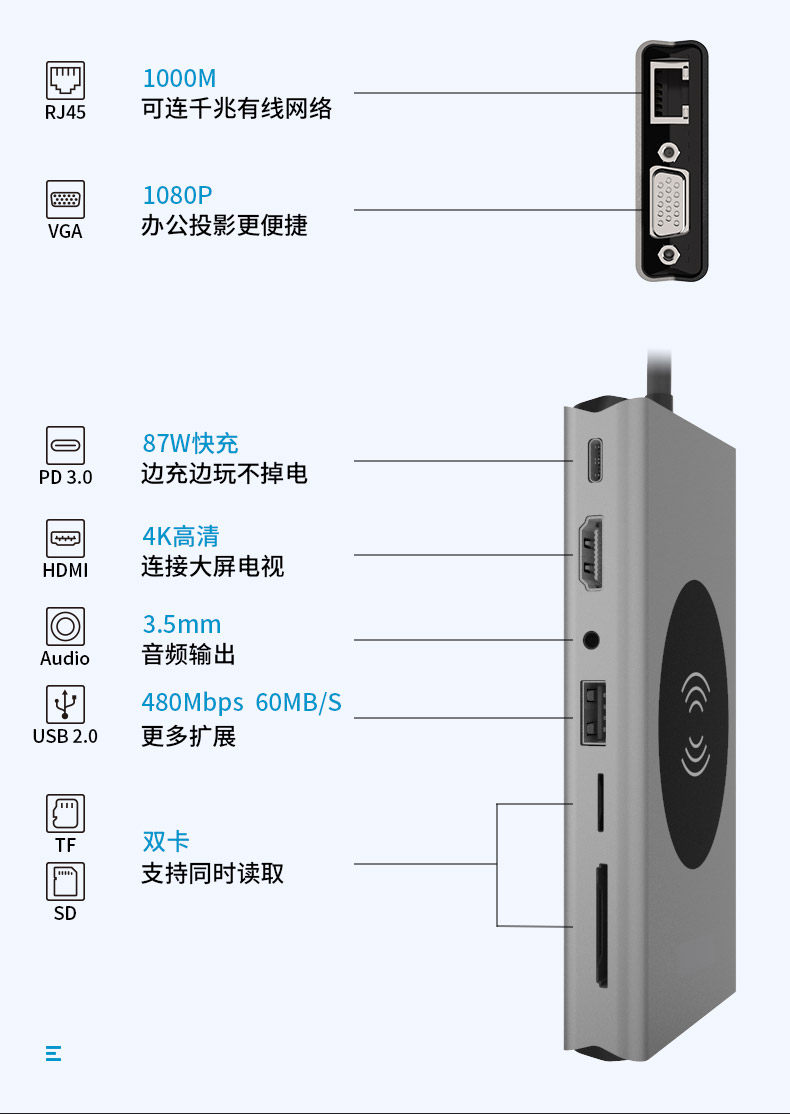 RJ45

1000M
可连千兆有线网络

VGA

1080P
办公投影更便捷

PD 3.0

87W快充
边充边玩不掉电

HDMI

4K高清
连接大屏电视

Audio

3.5mm
音频输出

USB 2.0

480Mbps 60MB/S
更多扩展

TF

SD

双卡
支持同时读取