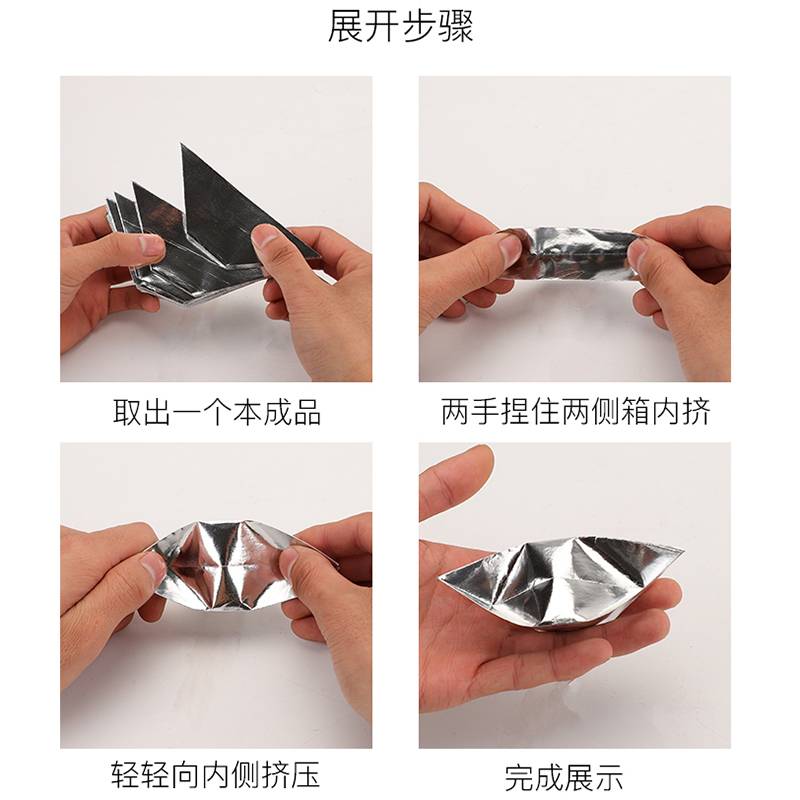 展开步骤

取出一个本成品

两手捏住两侧箱内挤

轻轻向内侧挤压

完成展示