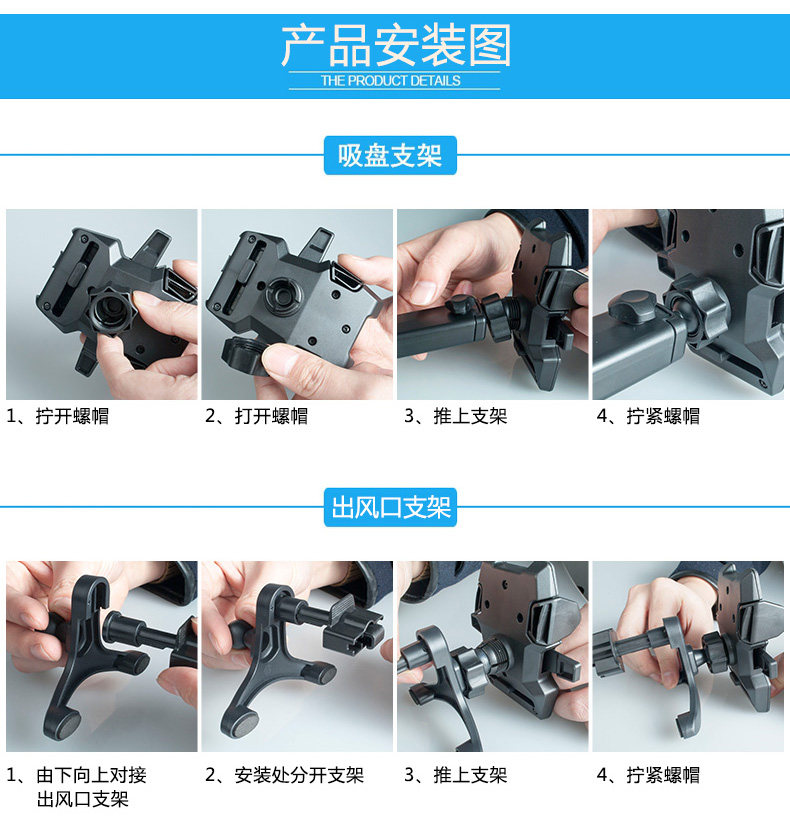 产品安装图
THE PRODUCT DETAILS

吸盘支架

1、拧开螺帽

2、打开螺帽

3、推上支架

4、拧紧螺帽

出风口支架

1、由下向上对接出风口支架

2、安装处分开支架

3、推上支架

4、拧紧螺帽