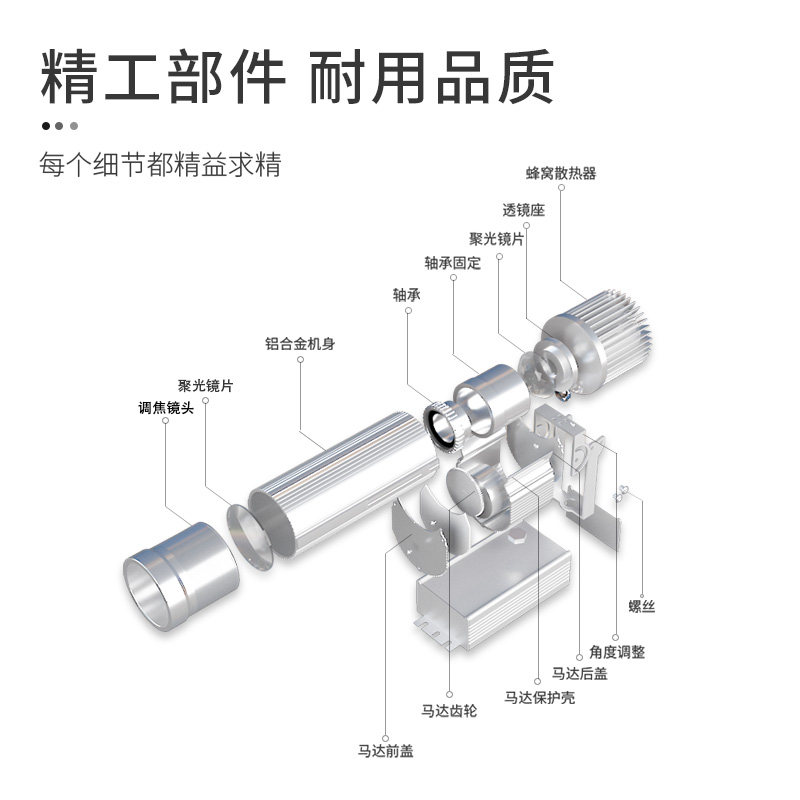 精工部件 耐用品质

每个细节都精益求精

蜂窝散热器

透镜座

聚光镜片

轴承固定

轴承

铝合金机身

聚光镜片

调焦镜头

螺丝

角度调整

马达后盖

马达保护壳

马达齿轮

马达前盖