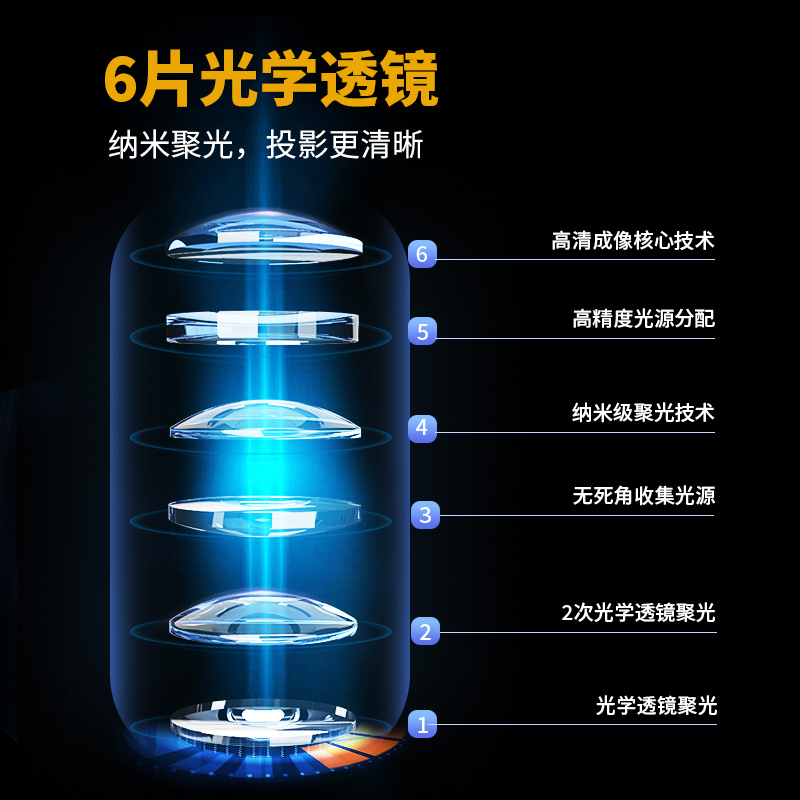 6片光学透镜

纳米聚光，投影更清晰

6 高清成像核心技术

5 高精度光源分配

4 纳米级聚光技术

3 无死角收集光源

2 2次光学透镜聚光

1 光学透镜聚光