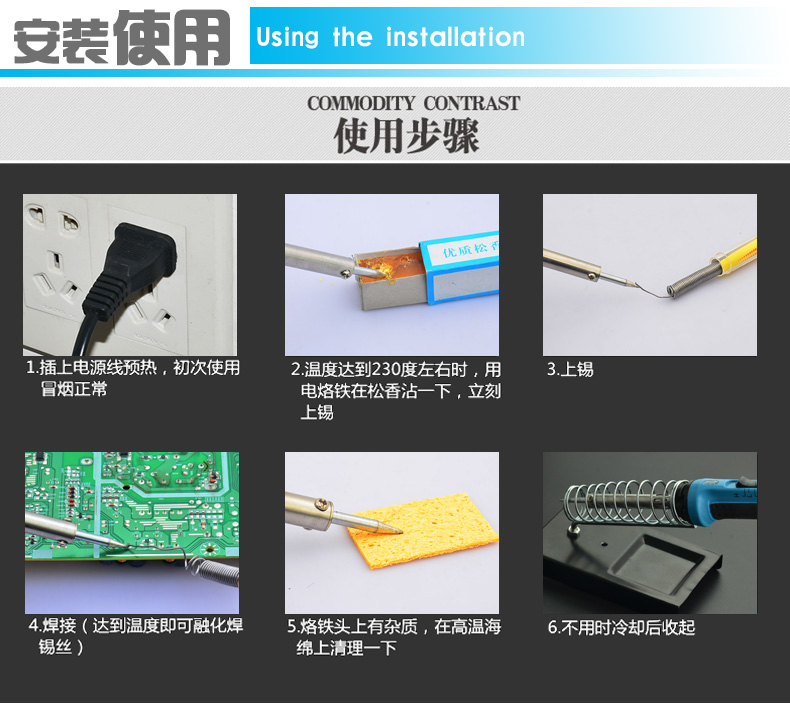 安装使用 Using the installation

COMMODITY CONTRAST
使用步骤

优质松香

1.插上电源线预热，初次使用冒烟正常

2.温度达到230度左右时，用电烙铁在松香沾一下，立刻上锡

3.上锡

4.焊接（达到温度即可融化焊锡丝）

5.烙铁头上有杂质，在高温海绵上清理一下

6.不用时冷却后收起