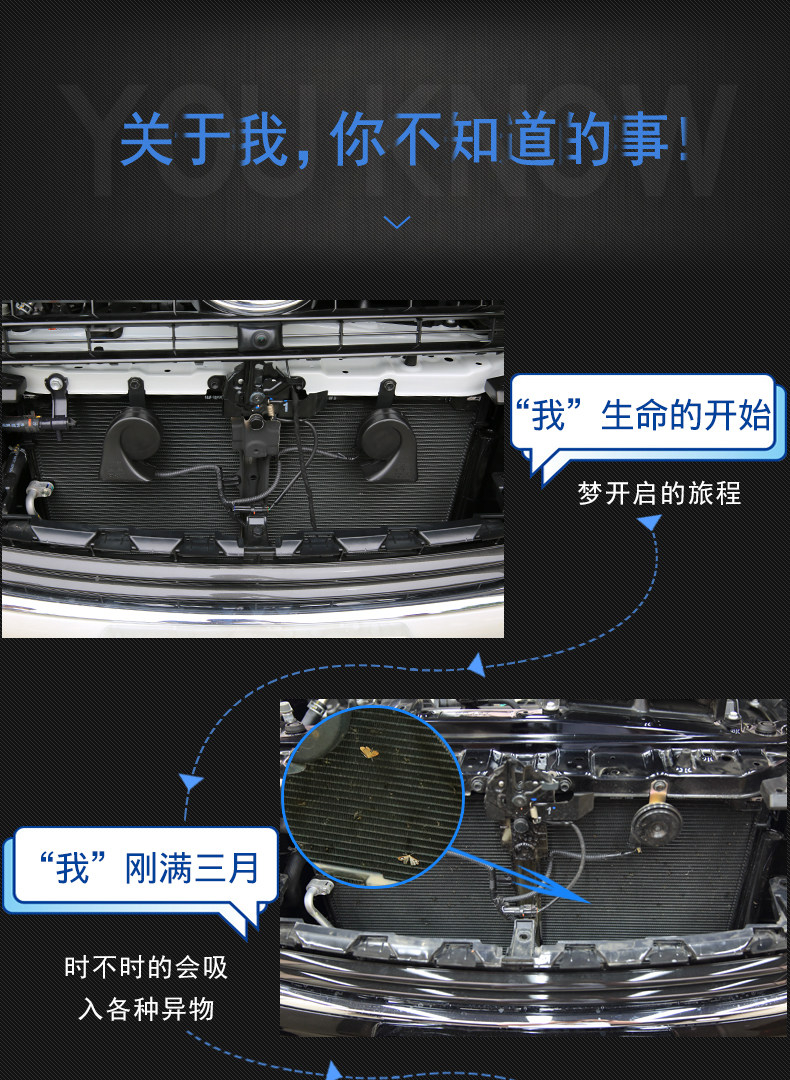 YOU KNOW

关于我，你不知道的事！

“我”生命的开始

梦开启的旅程

“我”刚满三月

时不时的会吸入各种异物