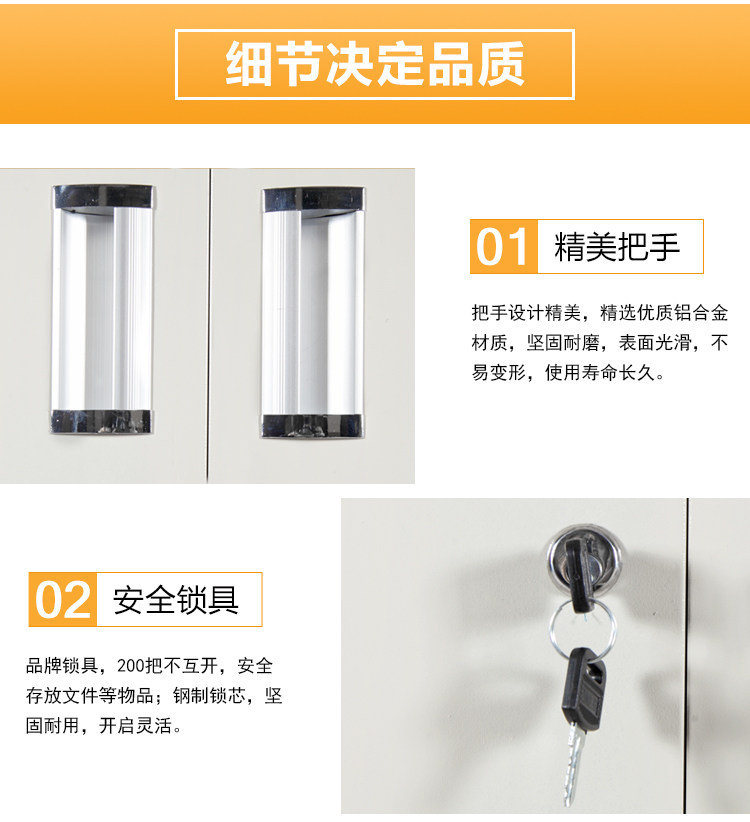 细节决定品质

01 精美把手

把手设计精美，精选优质铝合金材质，坚固耐磨，表面光滑，不易变形，使用寿命长久。

02 安全锁具

品牌锁具，200把不互开，安全存放文件等物品；钢制锁芯，坚固耐用，开启灵活。