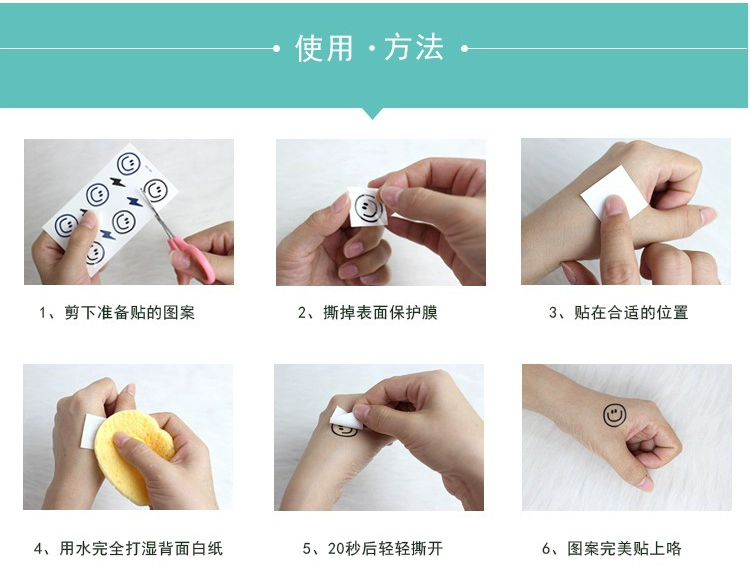 使用 · 方法

1、剪下准备贴的图案

2、撕掉表面保护膜

3、贴在合适的位置

4、用水完全打湿背面白纸

5、20秒后轻轻撕开

6、图案完美贴上咯