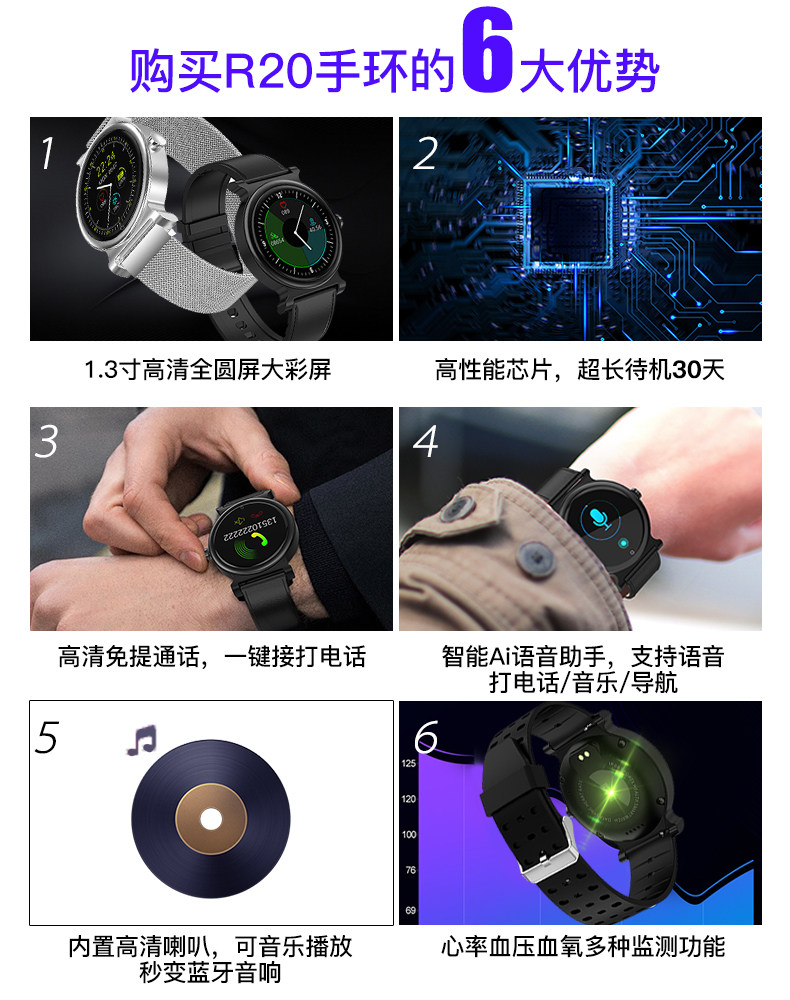 购买R20手环的6大优势

1

1.3寸高清全圆屏大彩屏

2

高性能芯片，超长待机30天

3

13510222222

高清免提通话，一键接打电话

4

智能Ai语音助手，支持语音打电话/音乐/导航

5

内置高清喇叭，可音乐播放秒变蓝牙音响

6

125

120

100

76

69

心率血压血氧多种监测功能