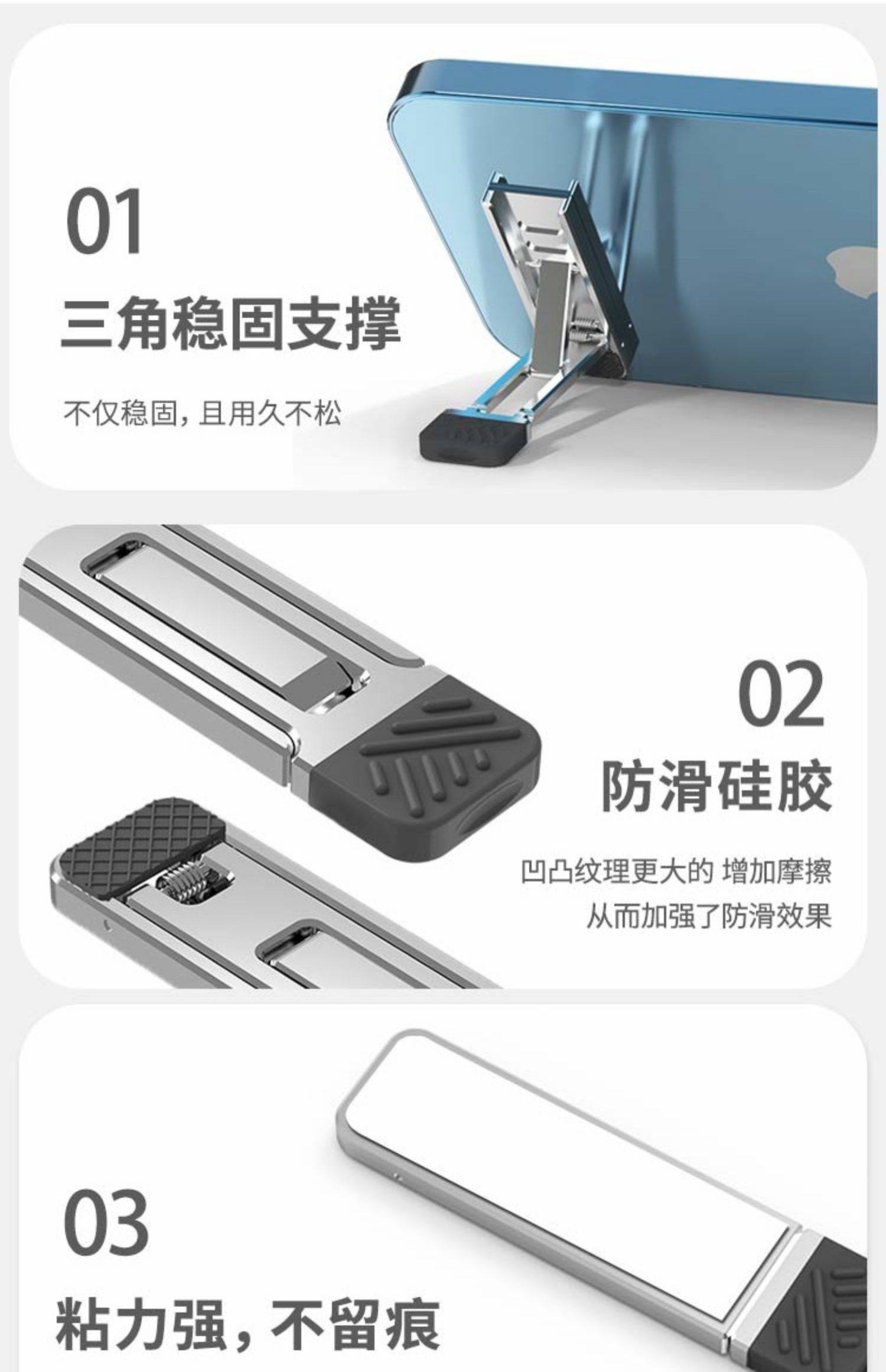 01
三角稳固支撑
不仅稳固，且用久不松

02
防滑硅胶
凹凸纹理更大的 增加摩擦
从而加强了防滑效果

03
粘力强，不留痕