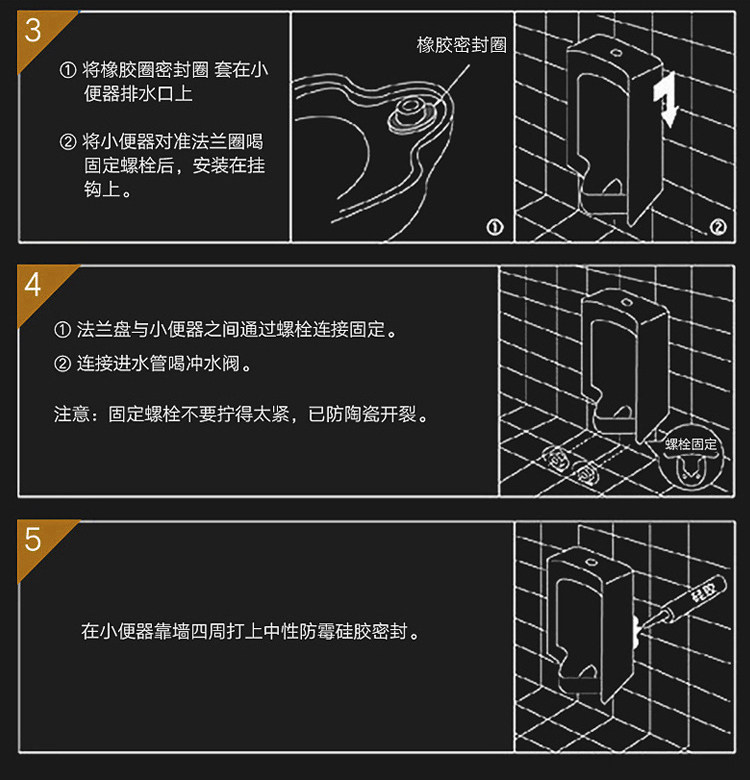 3

① 将橡胶圈密封圈 套在小便器排水口上

② 将小便器对准法兰圈喝固定螺栓后，安装在挂钩上。

橡胶密封圈

①

②

4

① 法兰盘与小便器之间通过螺栓连接固定。

② 连接进水管喝冲水阀。

注意：固定螺栓不要拧得太紧，已防陶瓷开裂。

螺栓固定

5

在小便器靠墙四周打上中性防霉硅胶密封。

硅胶